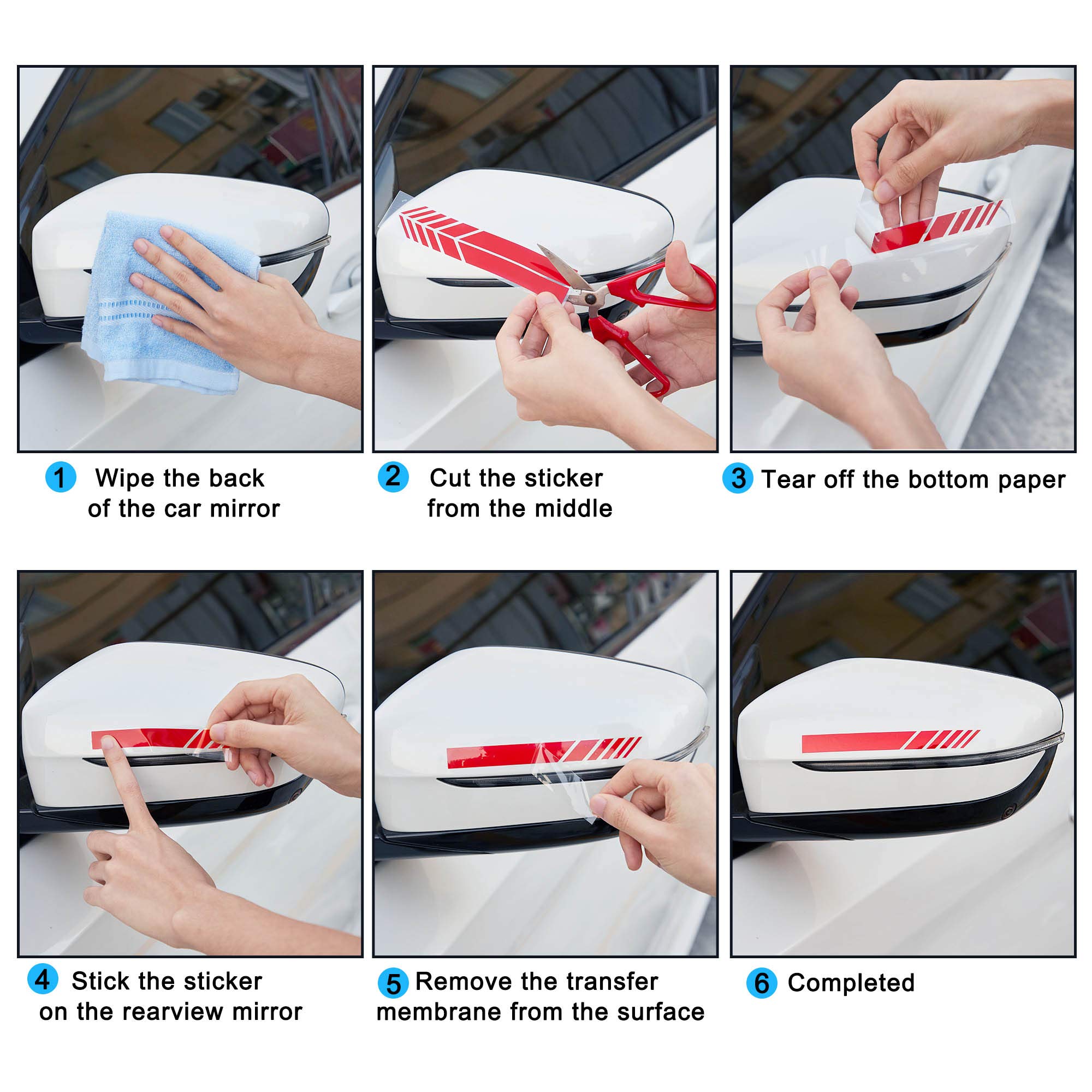 1 Wipe the back of the car mirror

2 Cut the sticker from the middle

3 Tear off the bottom paper

4 Stick the sticker on the rearview mirror

5 Remove the transfer membrane from the surface

6 Completed