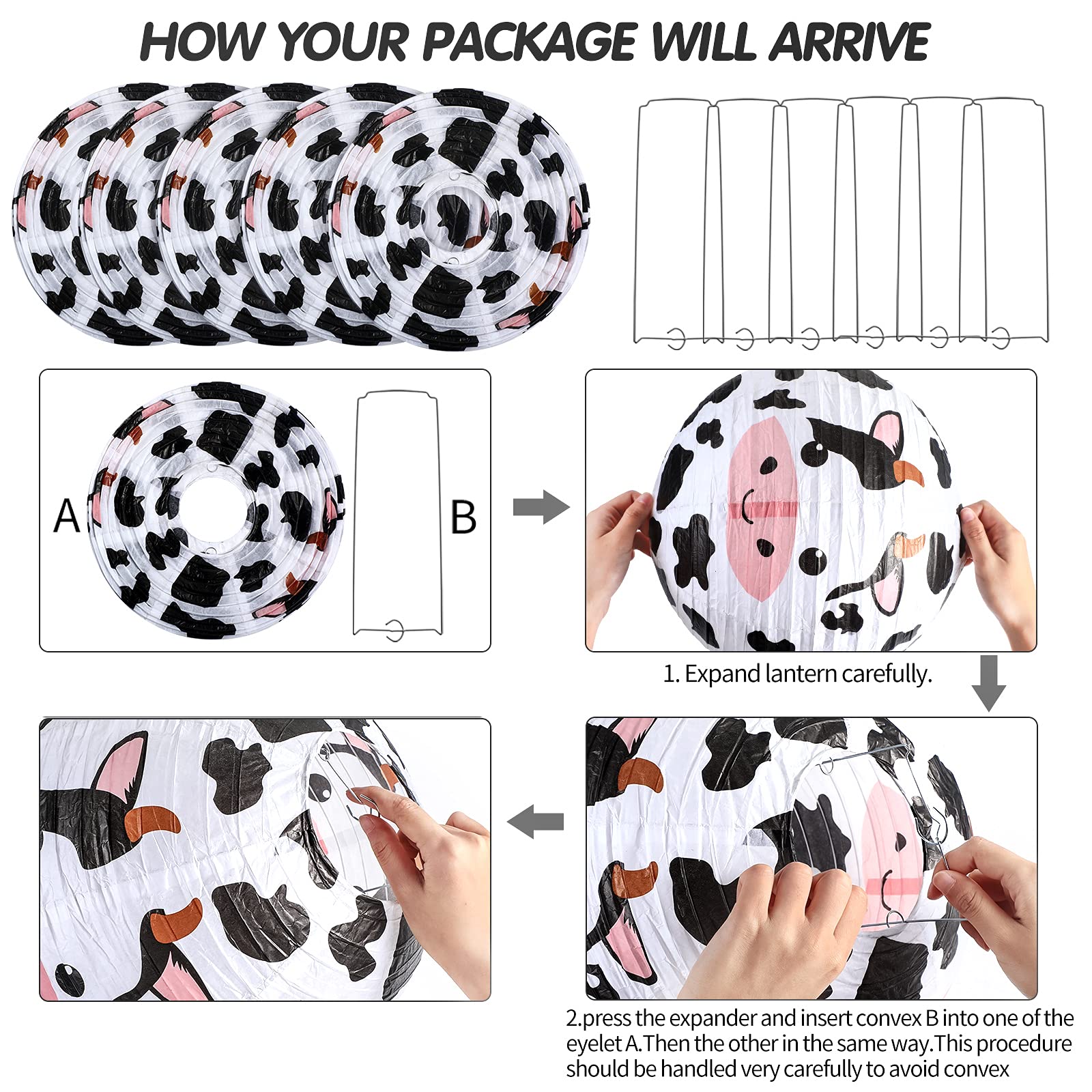 HOW YOUR PACKAGE WILL ARRIVE

A

B

1. Expand lantern carefully.

2.press the expander and insert convex B into one of the eyelet A.Then the other in the same way.This procedure should be handled very carefully to avoid convex