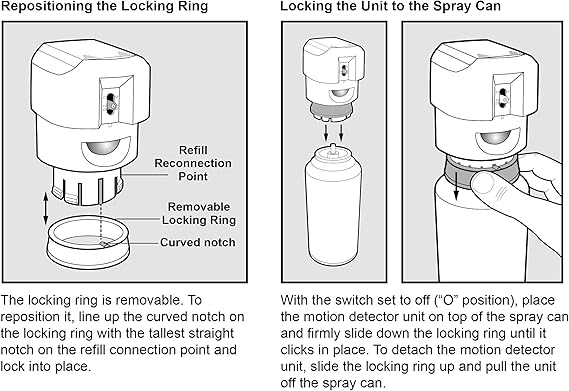 Repositioning the Locking Ring

Refill Reconnection Point

Removable Locking Ring

Curved notch

The locking ring is removable. To reposition it, line up the curved notch on the locking ring with the tallest straight notch on the refill connection point and lock into place.

Locking the Unit to the Spray Can

With the switch set to off ("O" position), place the motion detector unit on top of the spray can and firmly slide down the locking ring until it clicks in place. To detach the motion detector unit, slide the locking ring up and pull the unit off the spray can.