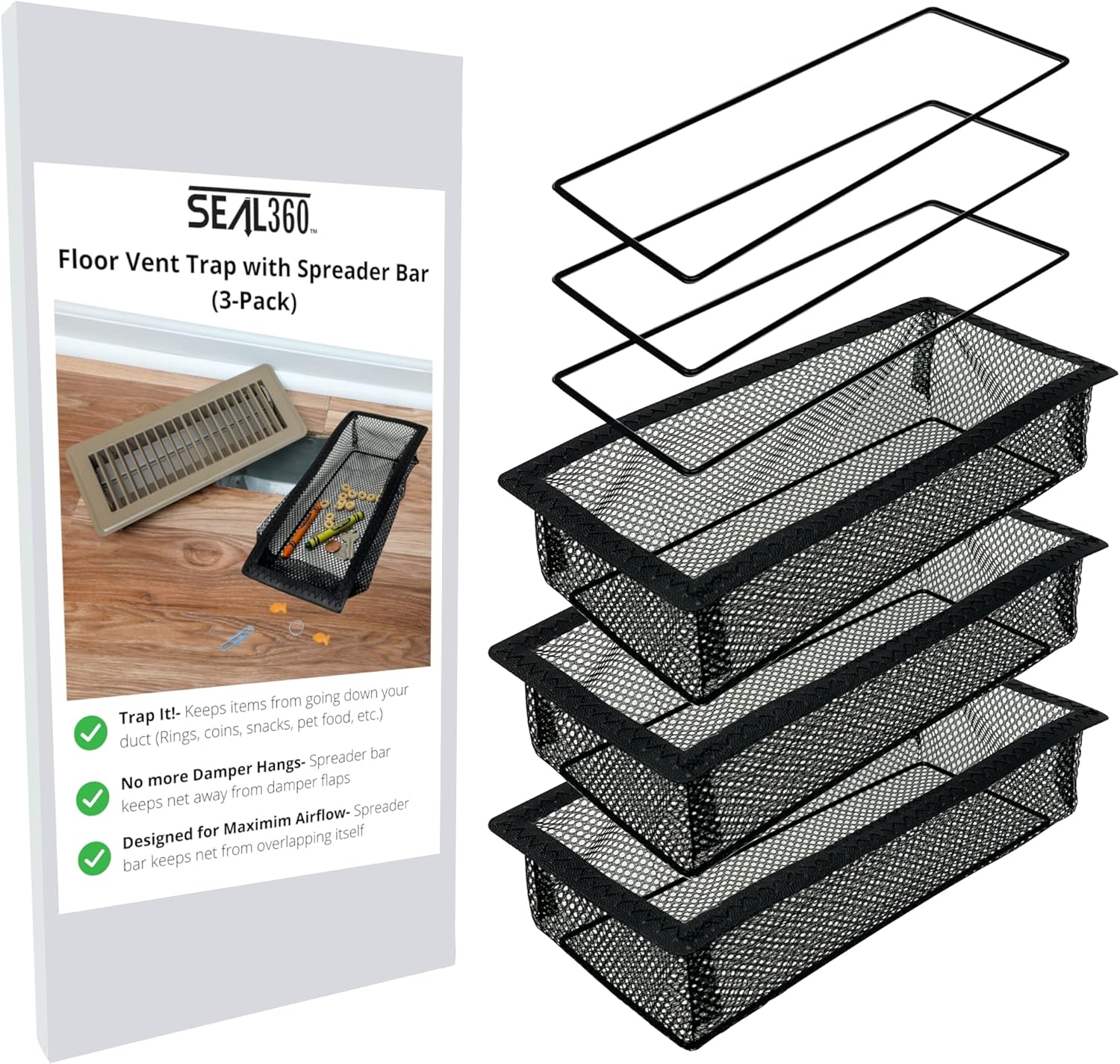 SEAL360™

Floor Vent Trap with Spreader Bar (3-Pack)

Trap It!- Keeps items from going down your duct (Rings, coins, snacks, pet food, etc.)

No more Damper Hangs- Spreader bar keeps net away from damper flaps

Designed for Maximim Airflow- Spreader bar keeps net from overlapping itself