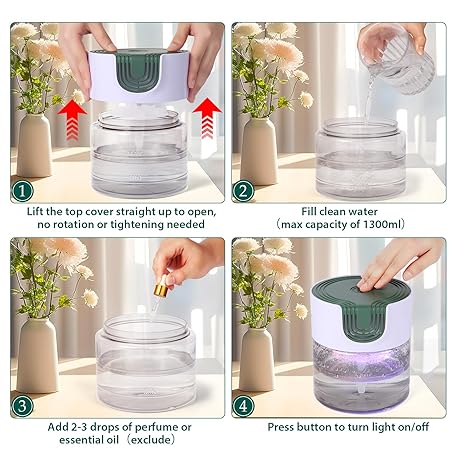 1

Lift the top cover straight up to open, no rotation or tightening needed

2

Fill clean water （max capacity of 1300ml）

3

Add 2-3 drops of perfume or essential oil （exclude）

4

Press button to turn light on/off