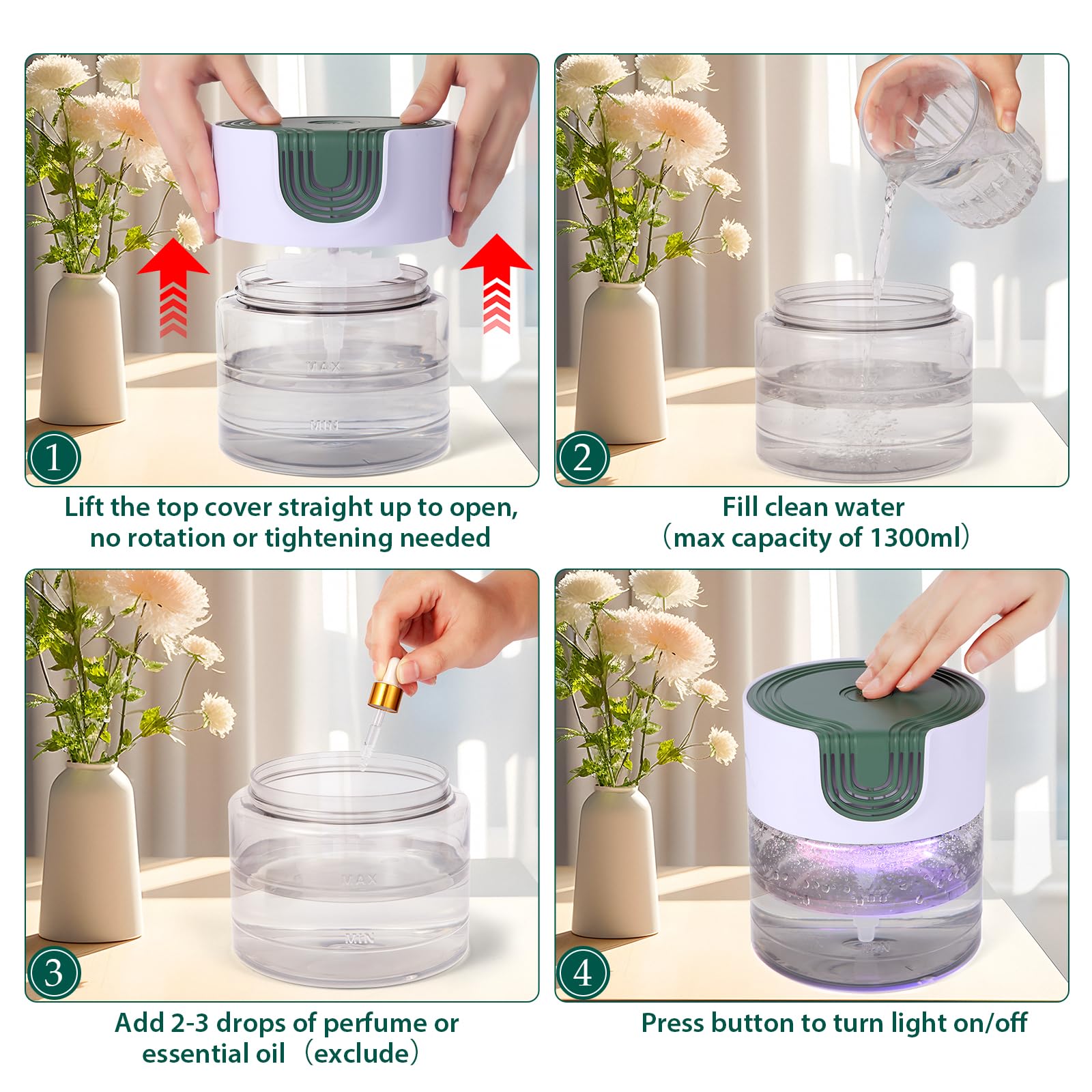 MAX

MIN

1

Lift the top cover straight up to open, no rotation or tightening needed

2

Fill clean water （max capacity of 1300ml）

MAX

MIN

3

Add 2-3 drops of perfume or essential oil （exclude）

4

Press button to turn light on/off