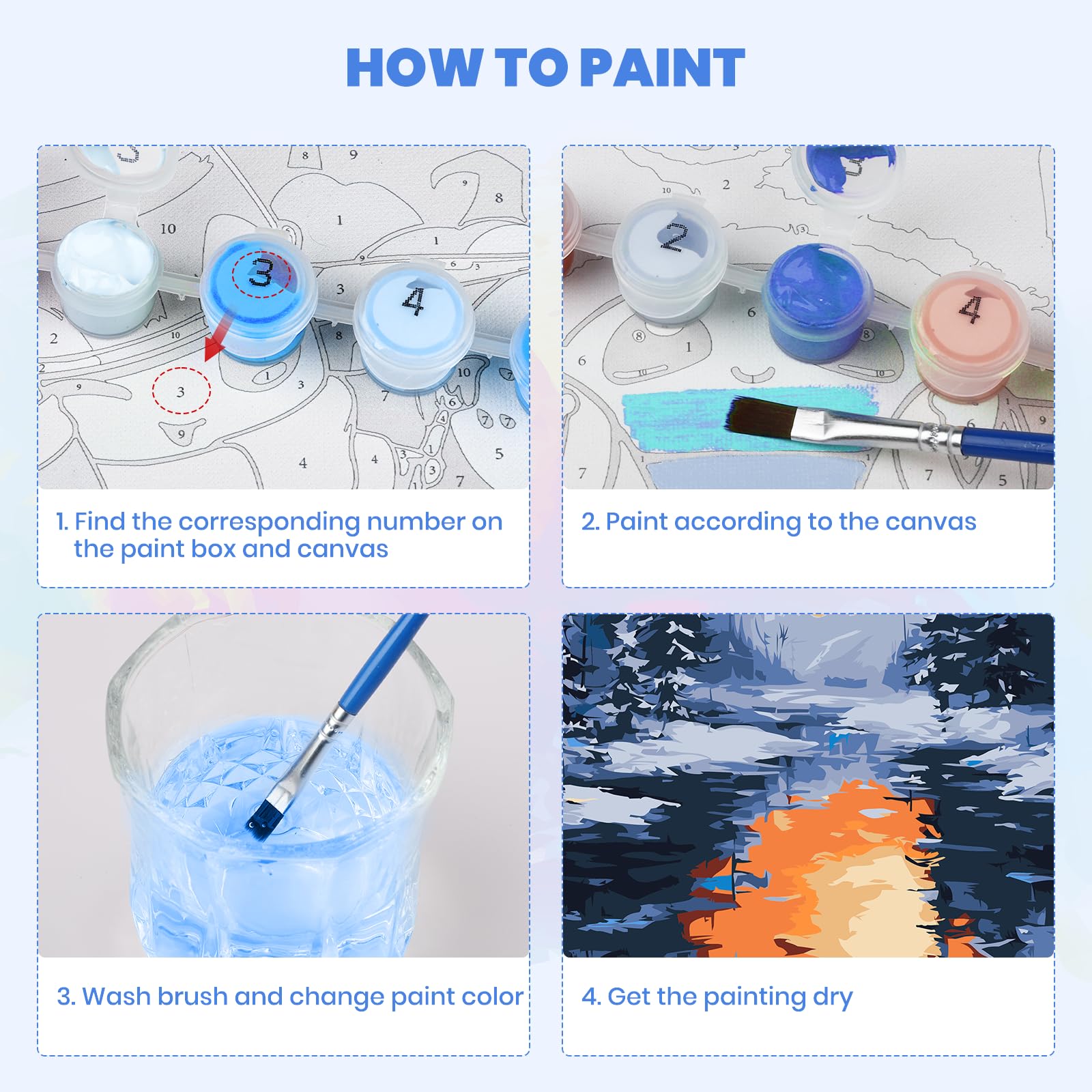 HOW TO PAINT

1. Find the corresponding number on the paint box and canvas

2. Paint according to the canvas

3. Wash brush and change paint color

4. Get the painting dry