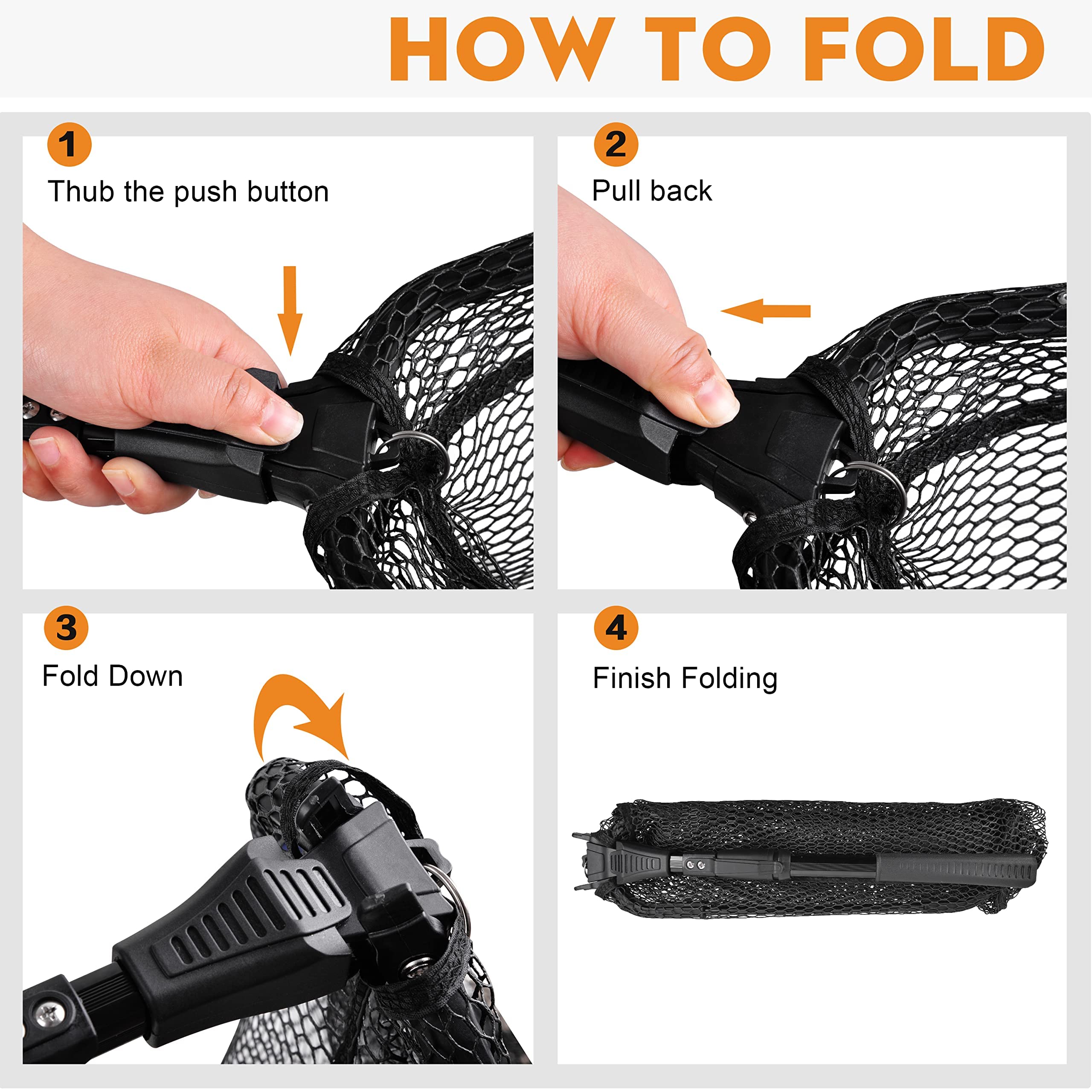 HOW TO FOLD

1
Thub the push button

2
Pull back

3
Fold Down

4
Finish Folding