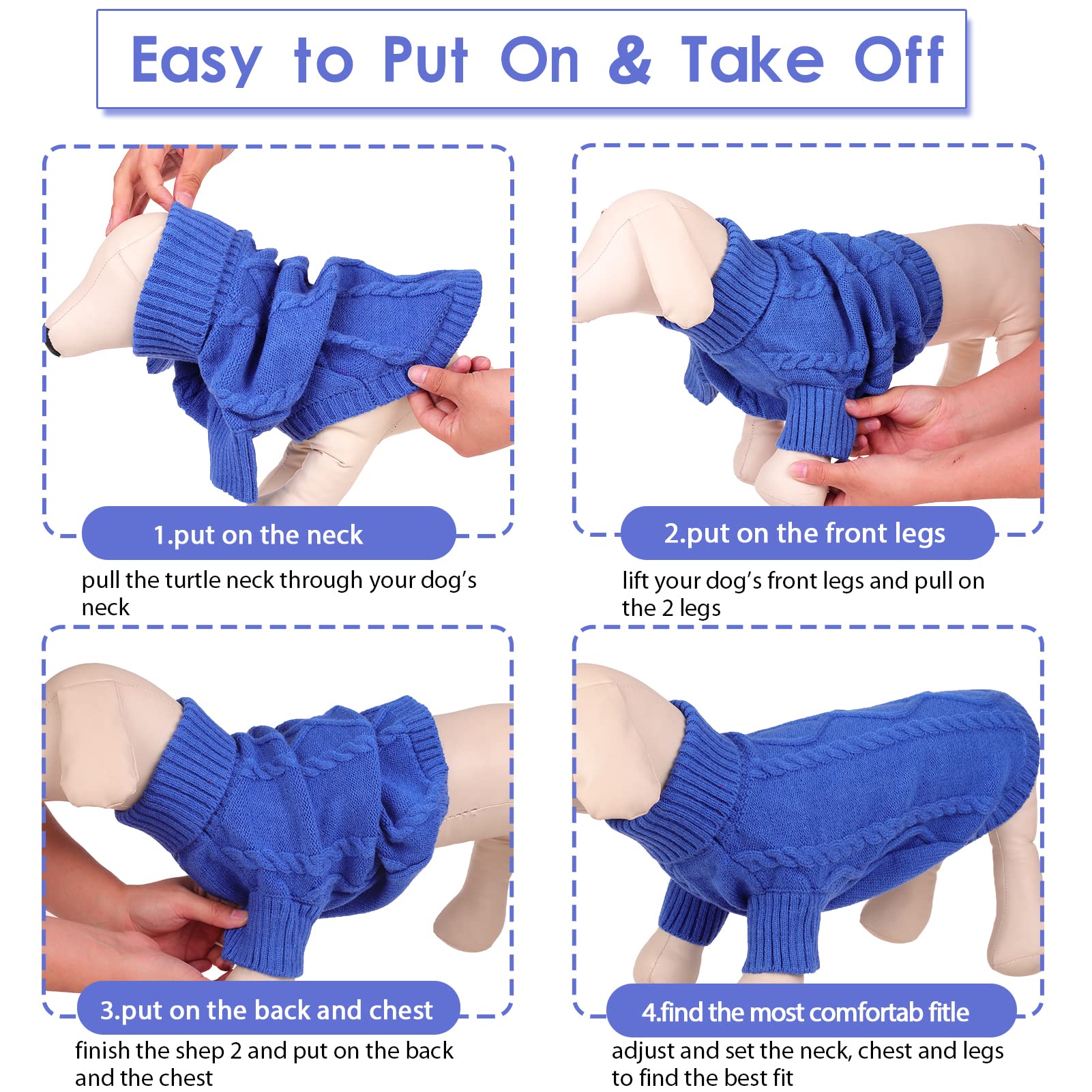 Easy to Put On & Take Off

1.put on the neck

pull the turtle neck through your dog's neck

2.put on the front legs

lift your dog's front legs and pull on the 2 legs

3.put on the back and chest

finish the shep 2 and put on the back and the chest

4.find the most comfortab fitle

adjust and set the neck, chest and legs to find the best fit