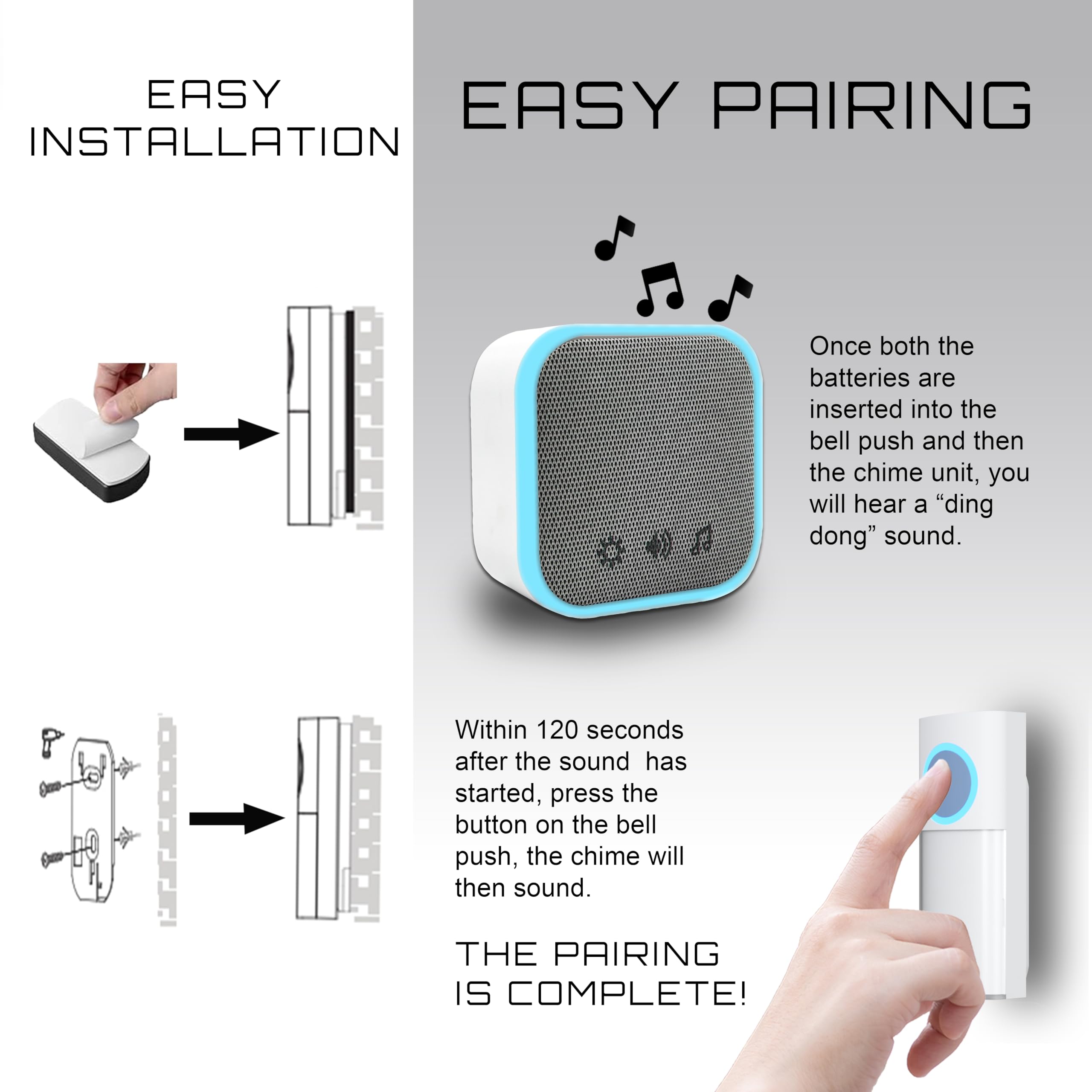 EASY INSTALLATION

EASY PAIRING

Once both the batteries are inserted into the bell push and then the chime unit, you will hear a “ding dong” sound.

Within 120 seconds after the sound  has started, press the button on the bell push, the chime will then sound.

THE PAIRING IS COMPLETE!