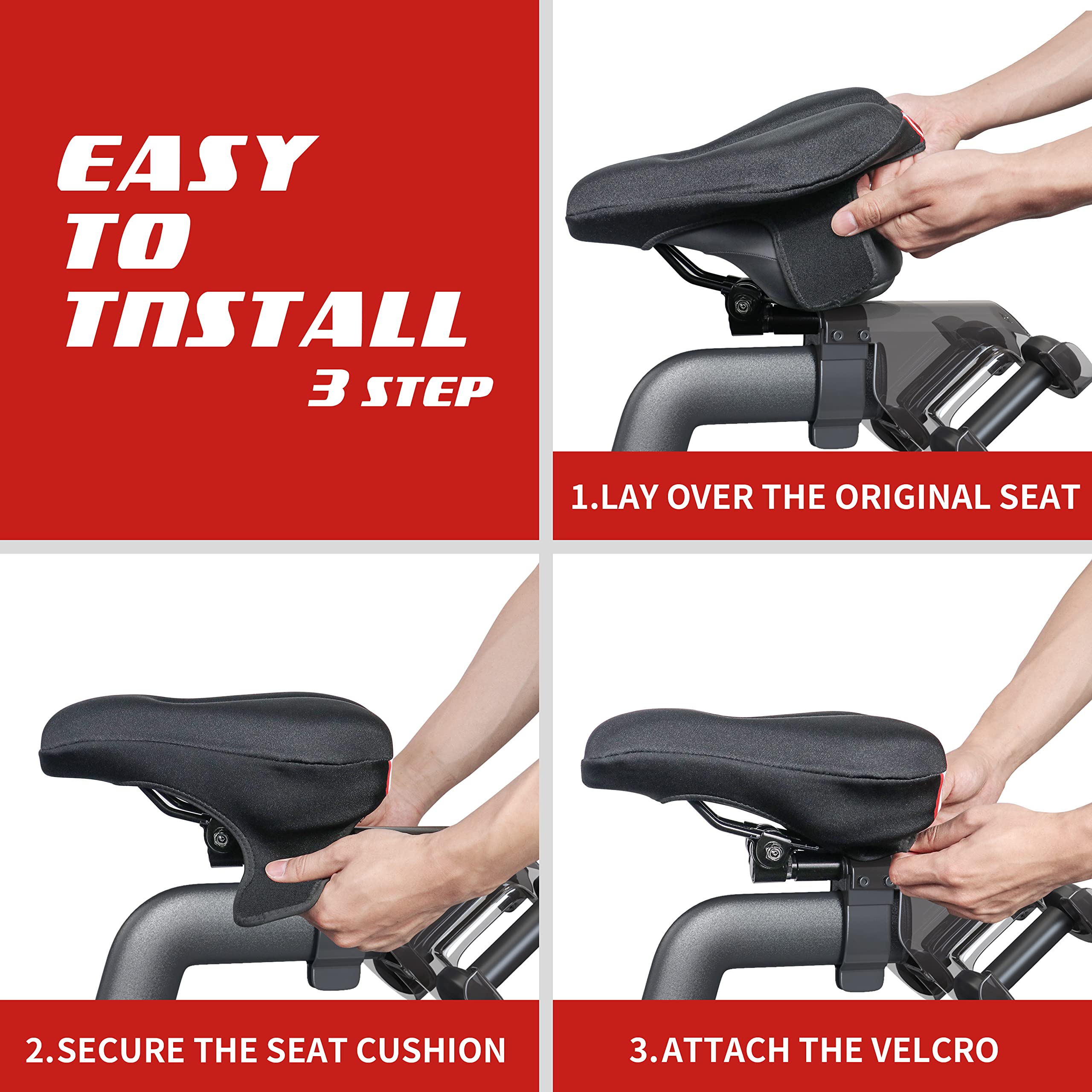 EASY TO INSTALL
3 STEP

1.LAY OVER THE ORIGINAL SEAT

2.SECURE THE SEAT CUSHION

3.ATTACH THE VELCRO