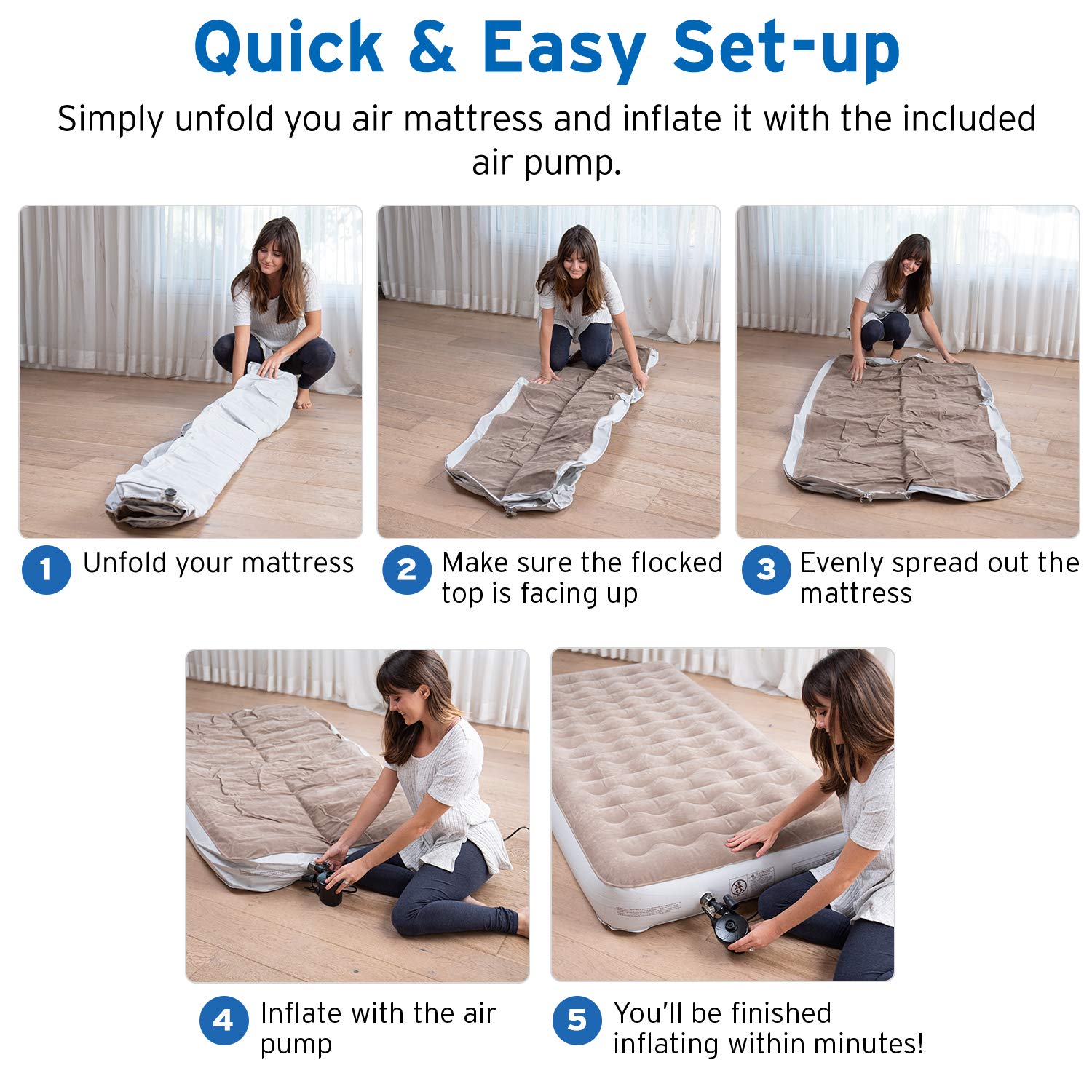 Quick & Easy Set-up

Simply unfold you air mattress and inflate it with the included air pump.

1 Unfold your mattress

2 Make sure the flocked top is facing up

3 Evenly spread out the mattress

4 Inflate with the air pump

5 You'll be finished inflating within minutes!