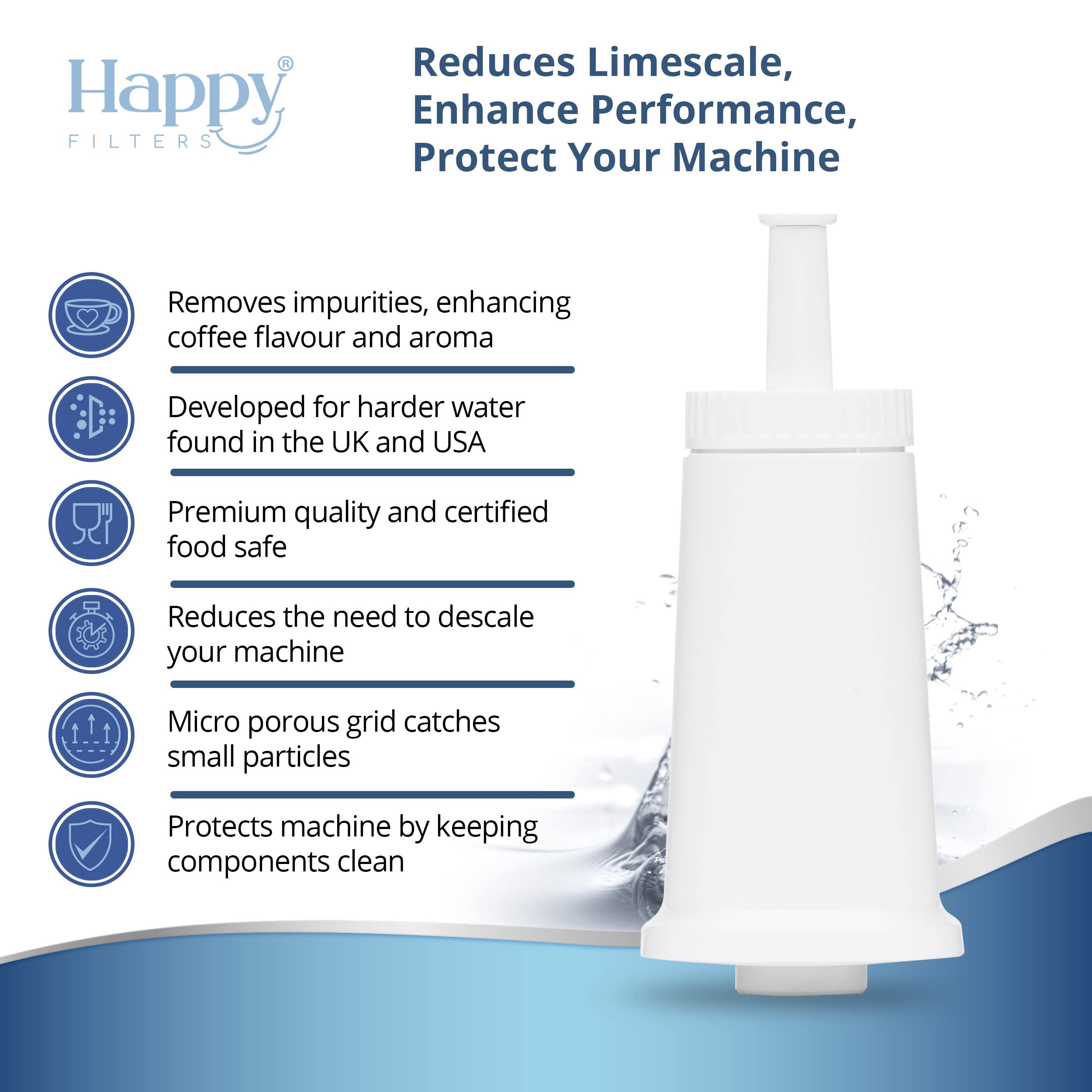 Happy®
FILTERS

Reduces Limescale, Enhance Performance, Protect Your Machine

Removes impurities, enhancing coffee flavour and aroma

Developed for harder water found in the UK and USA

Premium quality and certified food safe

Reduces the need to descale your machine

Micro porous grid catches small particles

Protects machine by keeping components clean