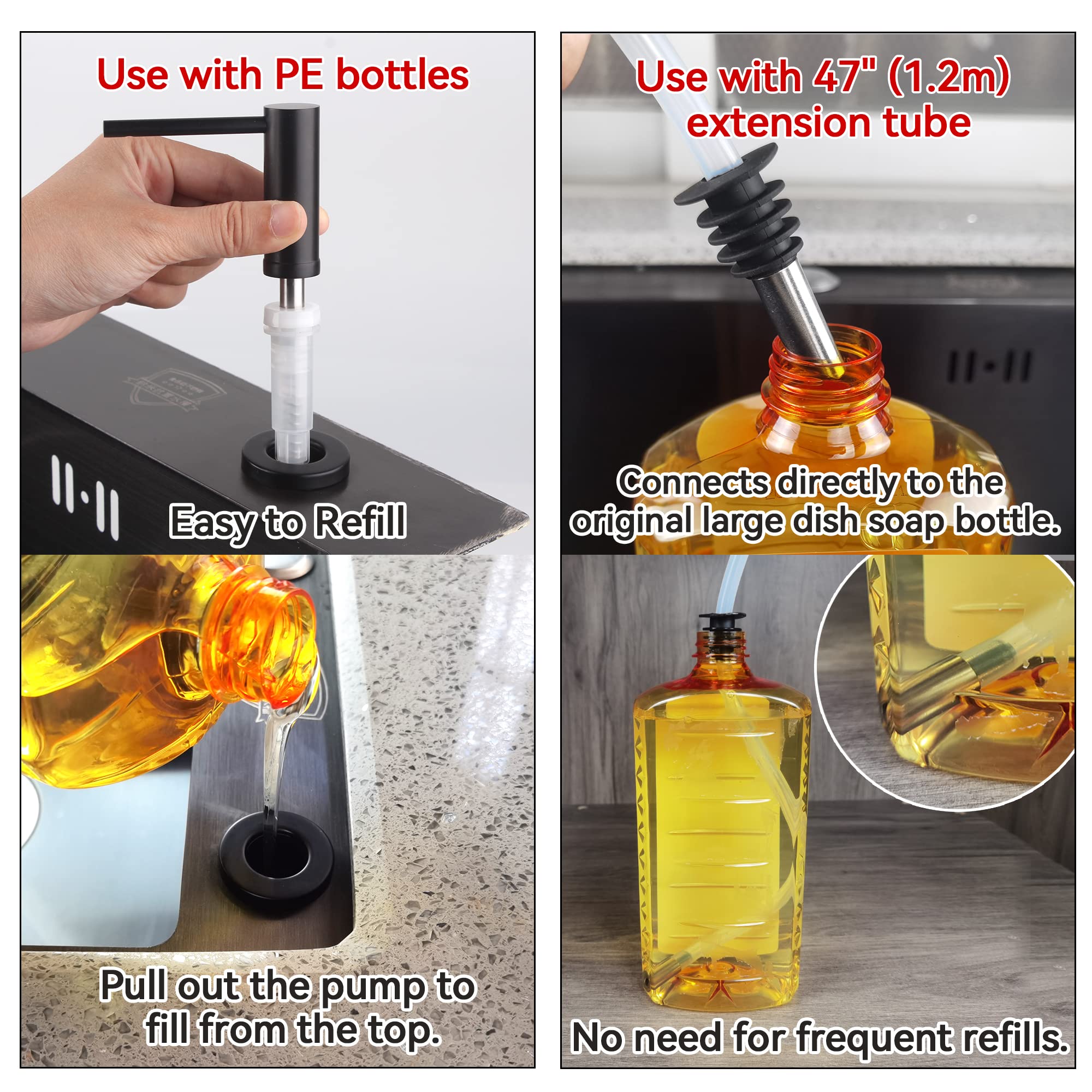 Use with PE bottles

Easy to Refill

Pull out the pump to fill from the top.

Use with 47" (1.2m) extension tube

Connects directly to the original large dish soap bottle.

No need for frequent refills.