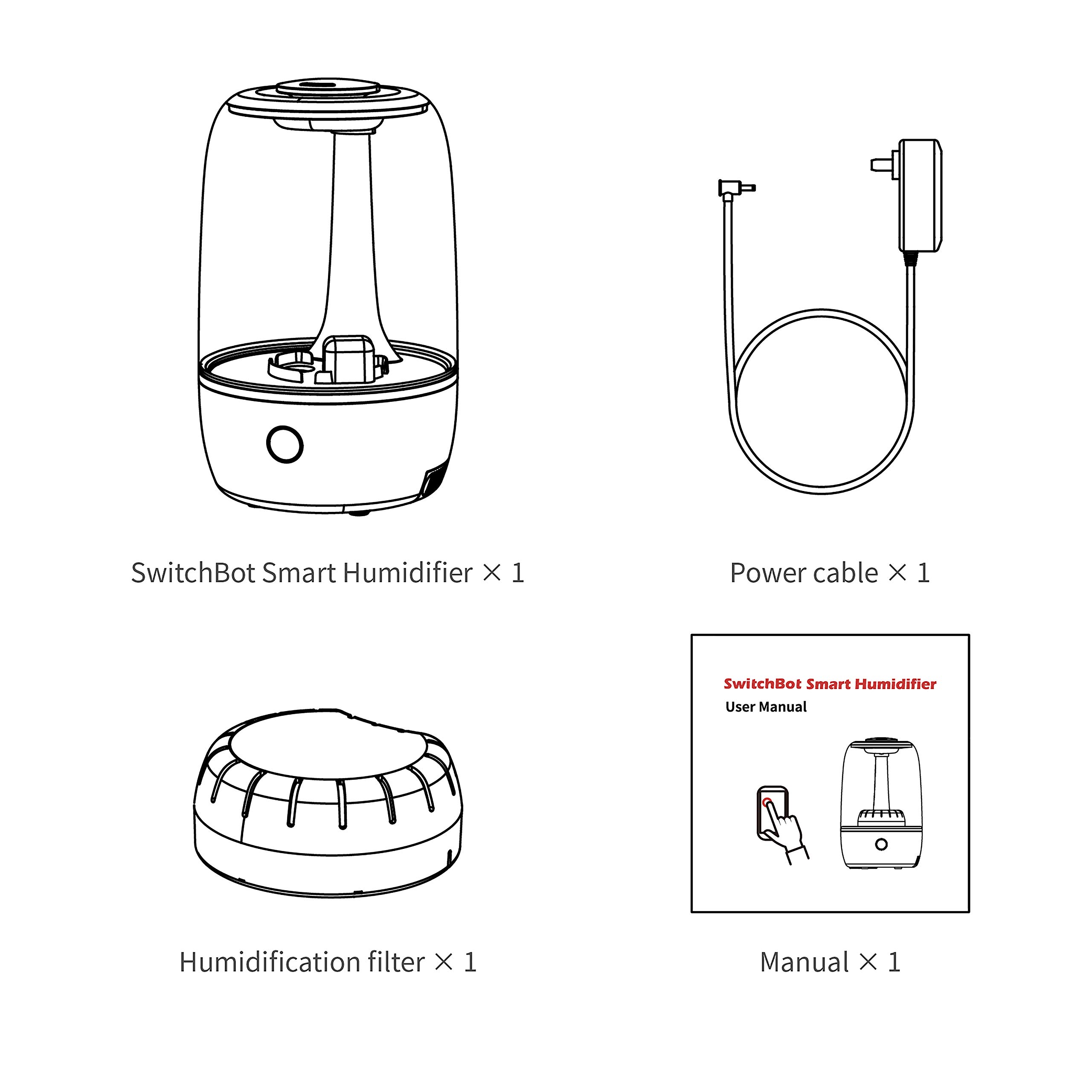 SwitchBot Smart Humidifier × 1

Power cable × 1

SwitchBot Smart Humidifier
User Manual

Humidification filter × 1

Manual × 1