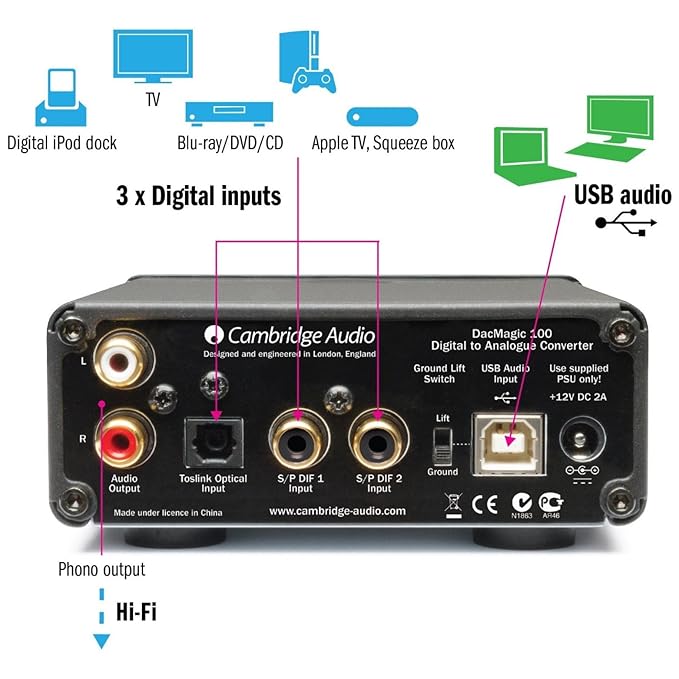 TV

Digital iPod dock

Blu-ray/DVD/CD

Apple TV, Squeeze box

3 x Digital inputs

USB audio

Cambridge Audio
Designed and engineered in London, England

DacMagic 100
Digital to Analogue Converter

Ground Lift Switch

USB Audio Input

Use supplied PSU only!

+12V DC 2A

L

R

Lift

Ground

Audio Output

Toslink Optical Input

S/P DIF 1 Input

S/P DIF 2 Input

Made under licence in China

www.cambridge-audio.com

CE

N1883

AR46

Phono output

Hi-Fi