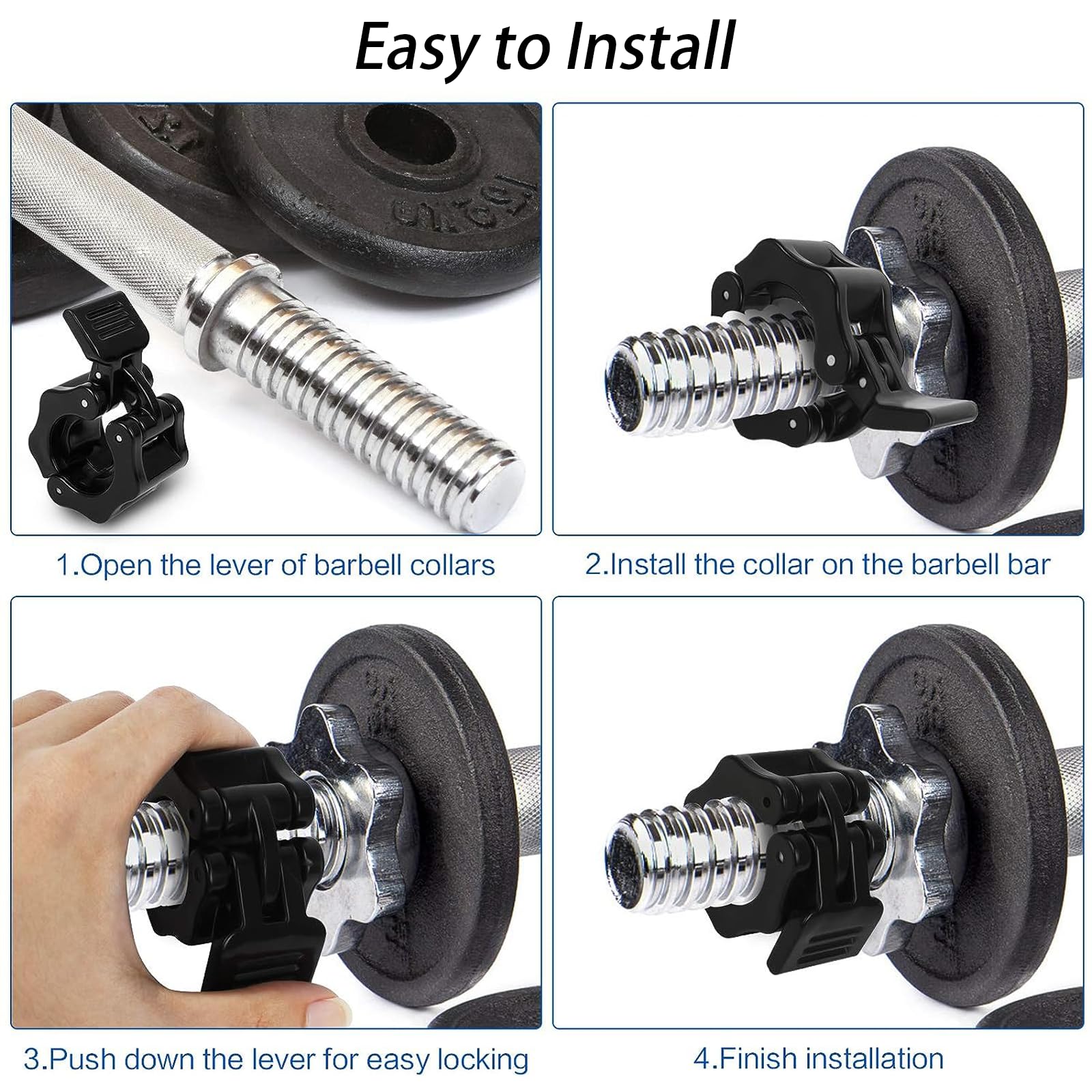 Easy to Install

1.Open the lever of barbell collars

2.Install the collar on the barbell bar

3.Push down the lever for easy locking

4.Finish installation