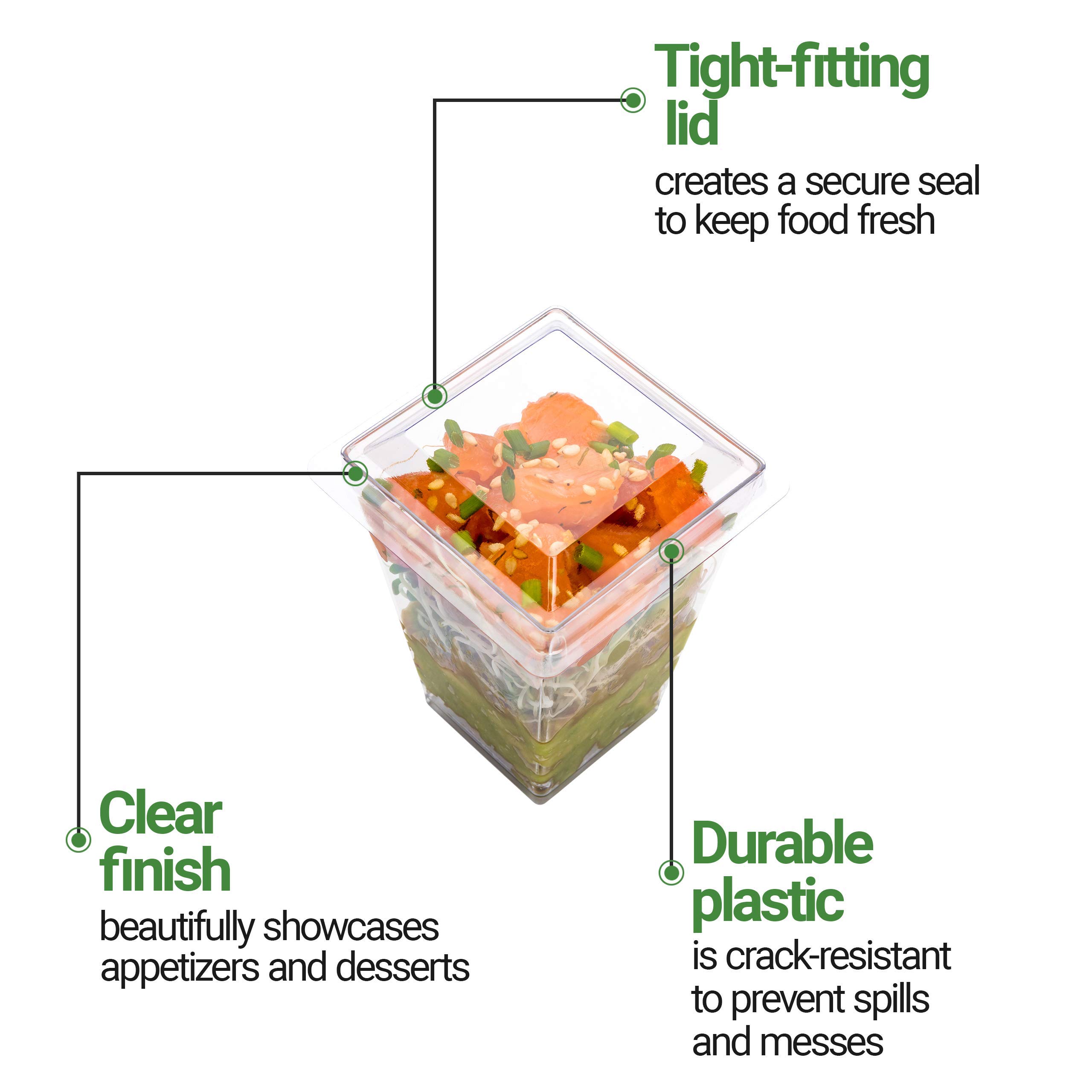 Tight-fitting lid
creates a secure seal to keep food fresh

Clear finish
beautifully showcases appetizers and desserts

Durable plastic
is crack-resistant to prevent spills and messes