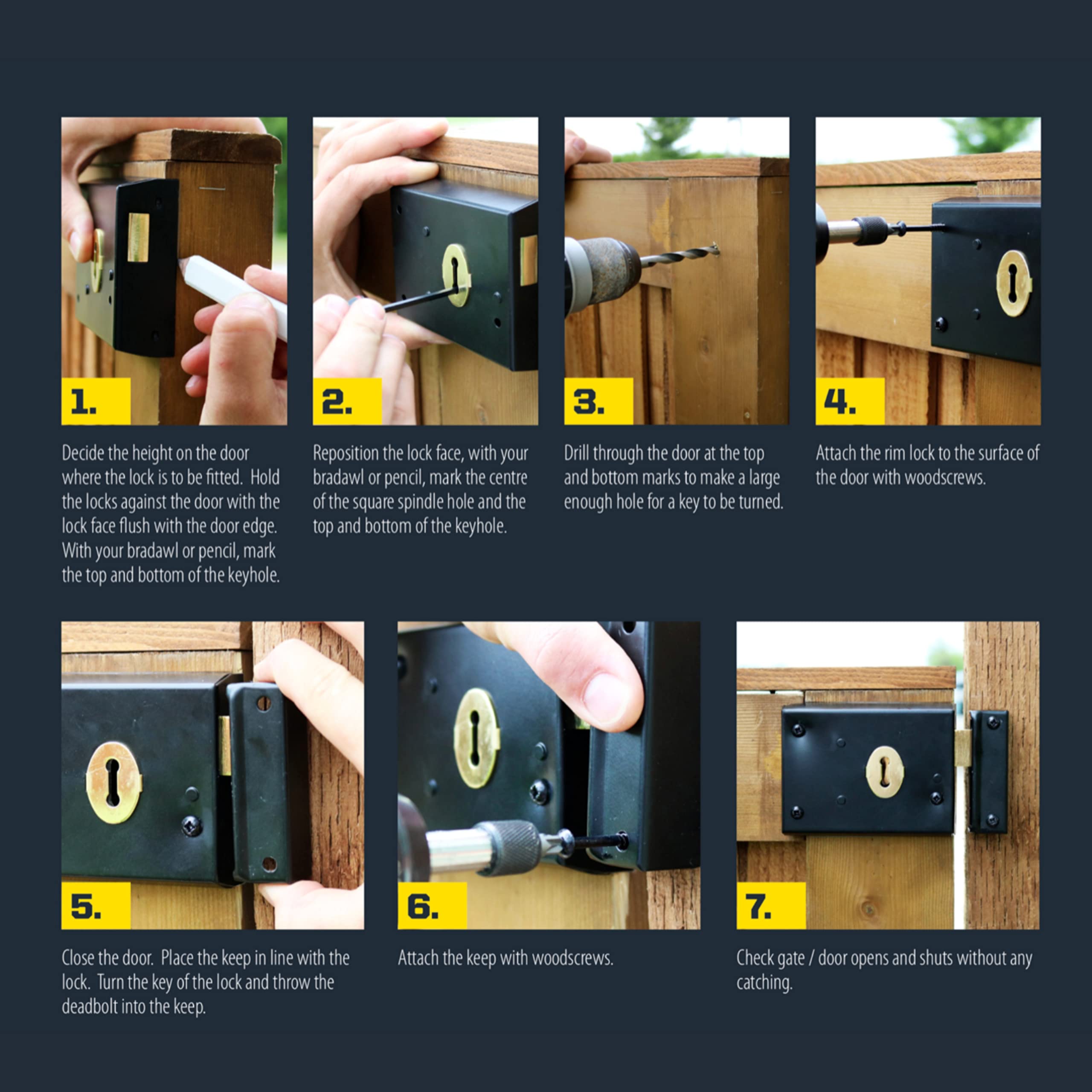 1.

Decide the height on the door where the lock is to be fitted. Hold the locks against the door with the lock face flush with the door edge. With your bradawl or pencil, mark the top and bottom of the keyhole.

2.

Reposition the lock face, with your bradawl or pencil, mark the centre of the square spindle hole and the top and bottom of the keyhole.

3.

Drill through the door at the top and bottom marks to make a large enough hole for a key to be turned.

4.

Attach the rim lock to the surface of the door with woodscrews.

5.

Close the door. Place the keep in line with the lock. Turn the key of the lock and throw the deadbolt into the keep.

6.

Attach the keep with woodscrews.

7.

Check gate / door opens and shuts without any catching.