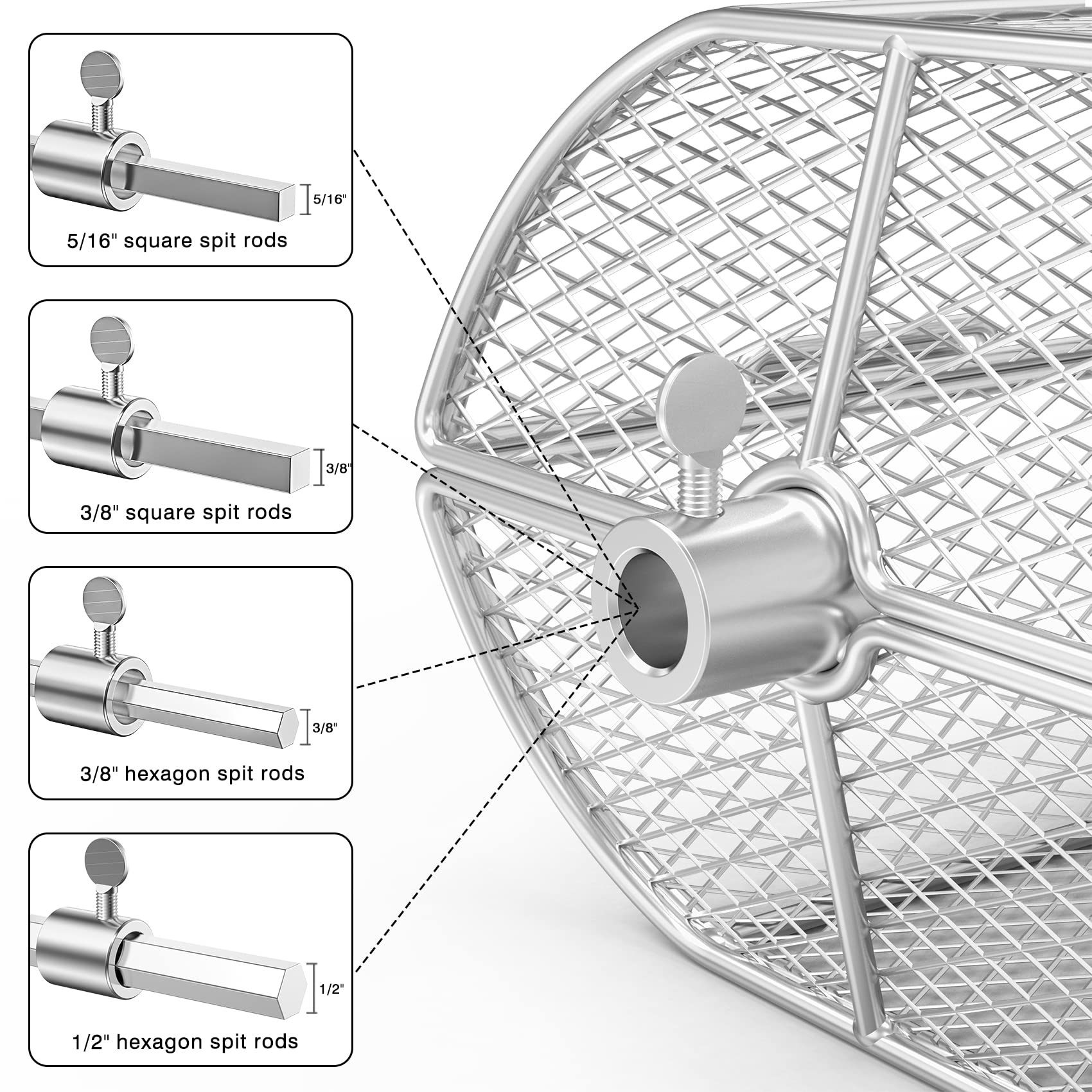 5/16"

5/16" square spit rods

3/8"

3/8" square spit rods

3/8"

3/8" hexagon spit rods

1/2"

1/2" hexagon spit rods