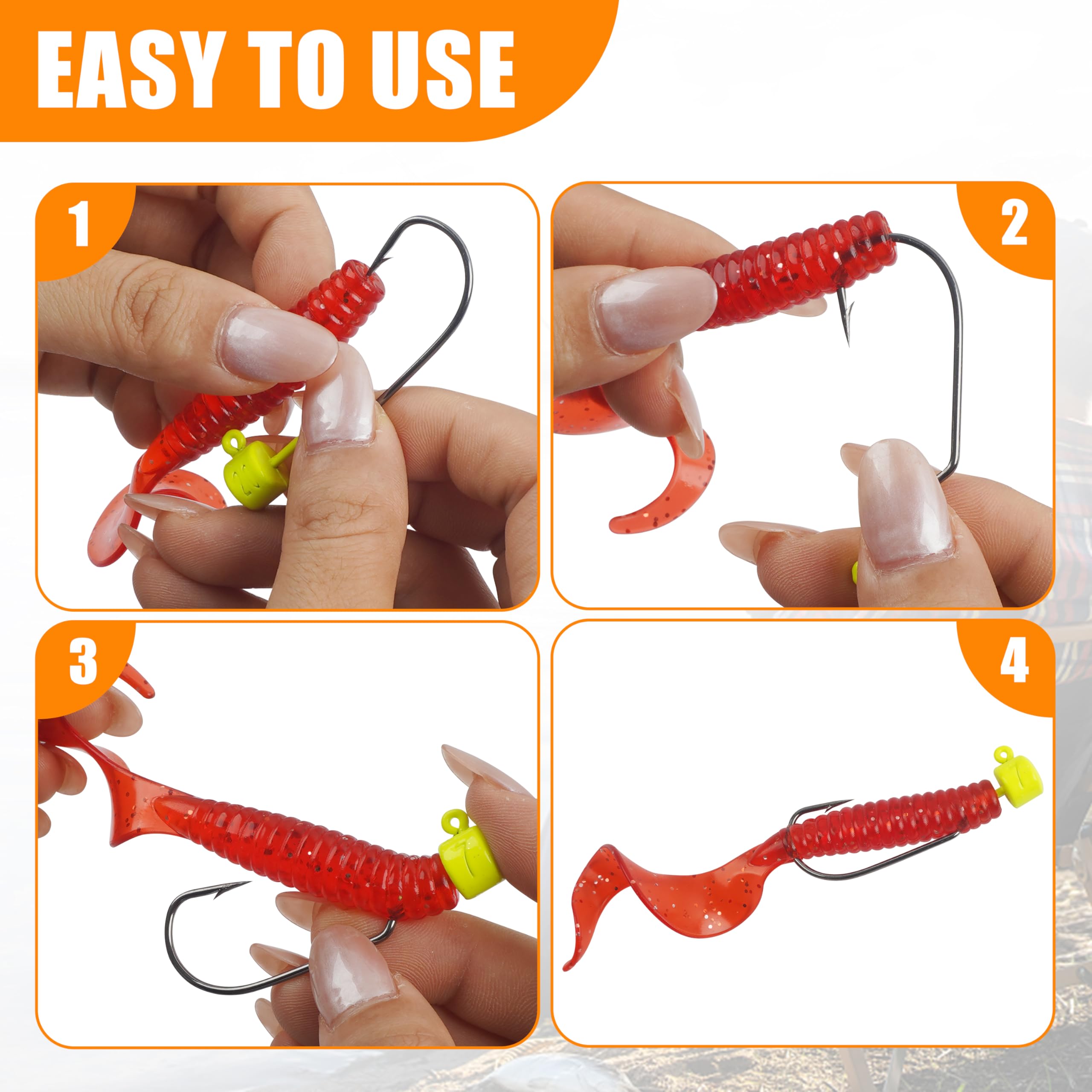 EASY TO USE

1

2

3

4