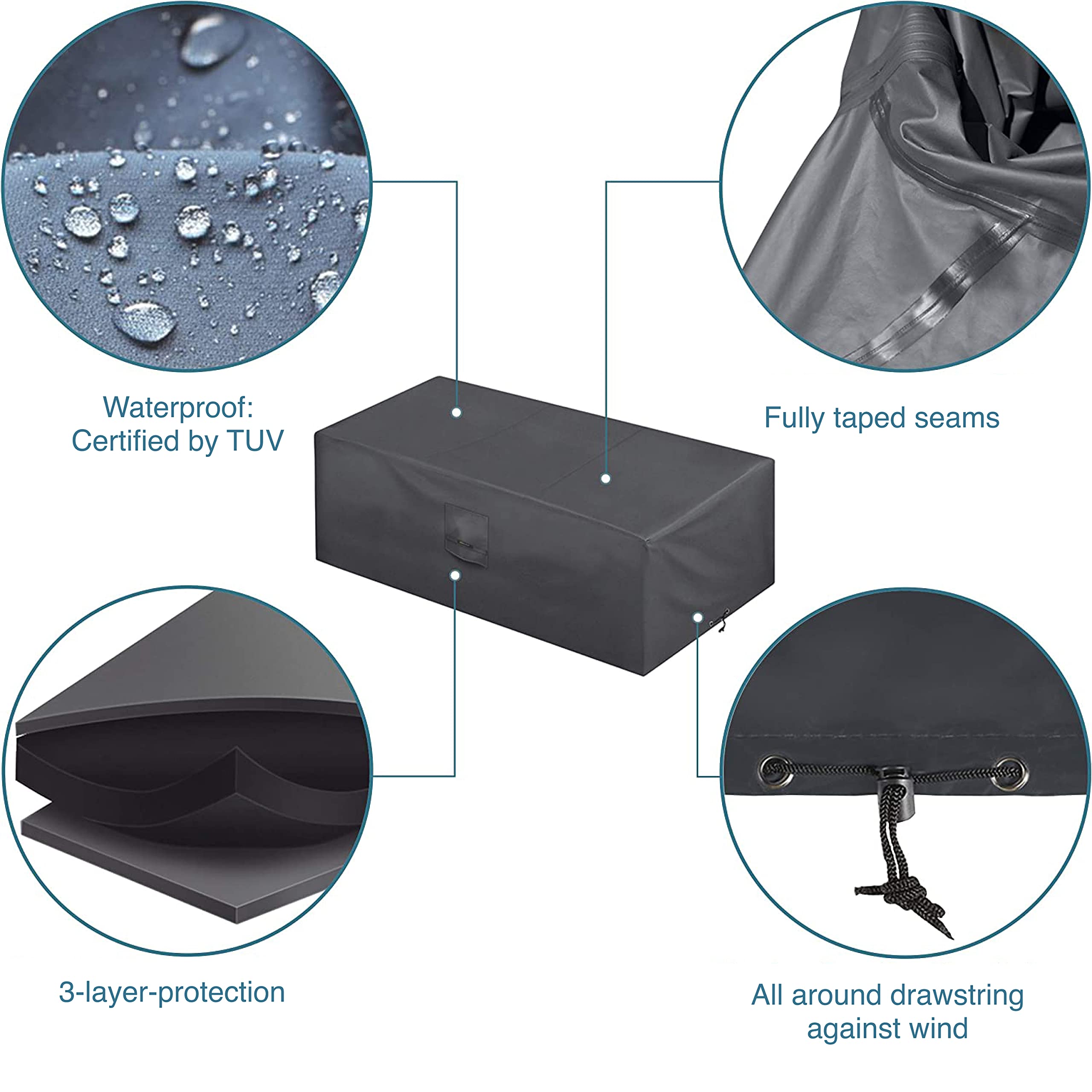 Waterproof:
Certified by TUV

Fully taped seams

3-layer-protection

All around drawstring
against wind