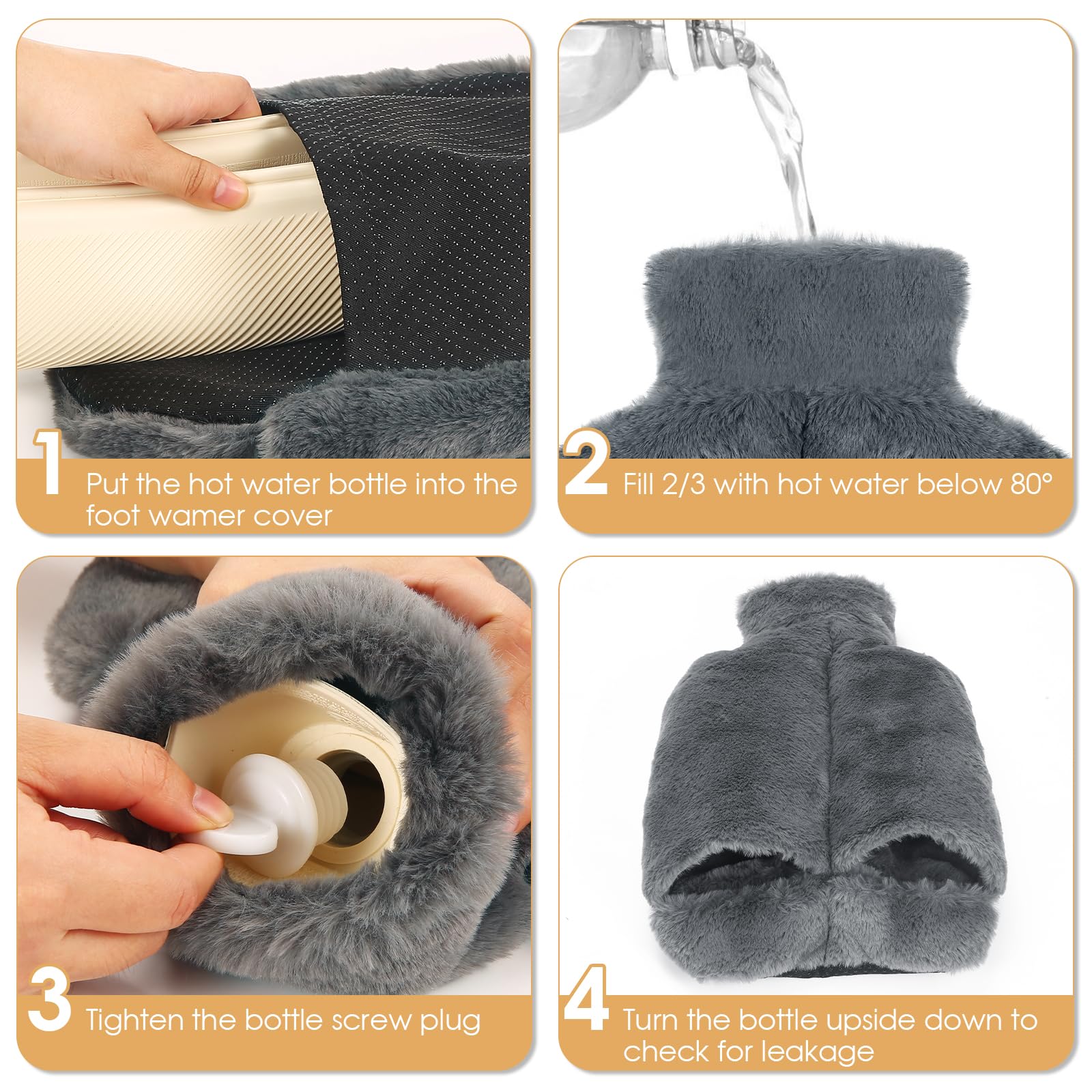 1 Put the hot water bottle into the foot wamer cover

2 Fill 2/3 with hot water below 80°

3 Tighten the bottle screw plug

4 Turn the bottle upside down to check for leakage