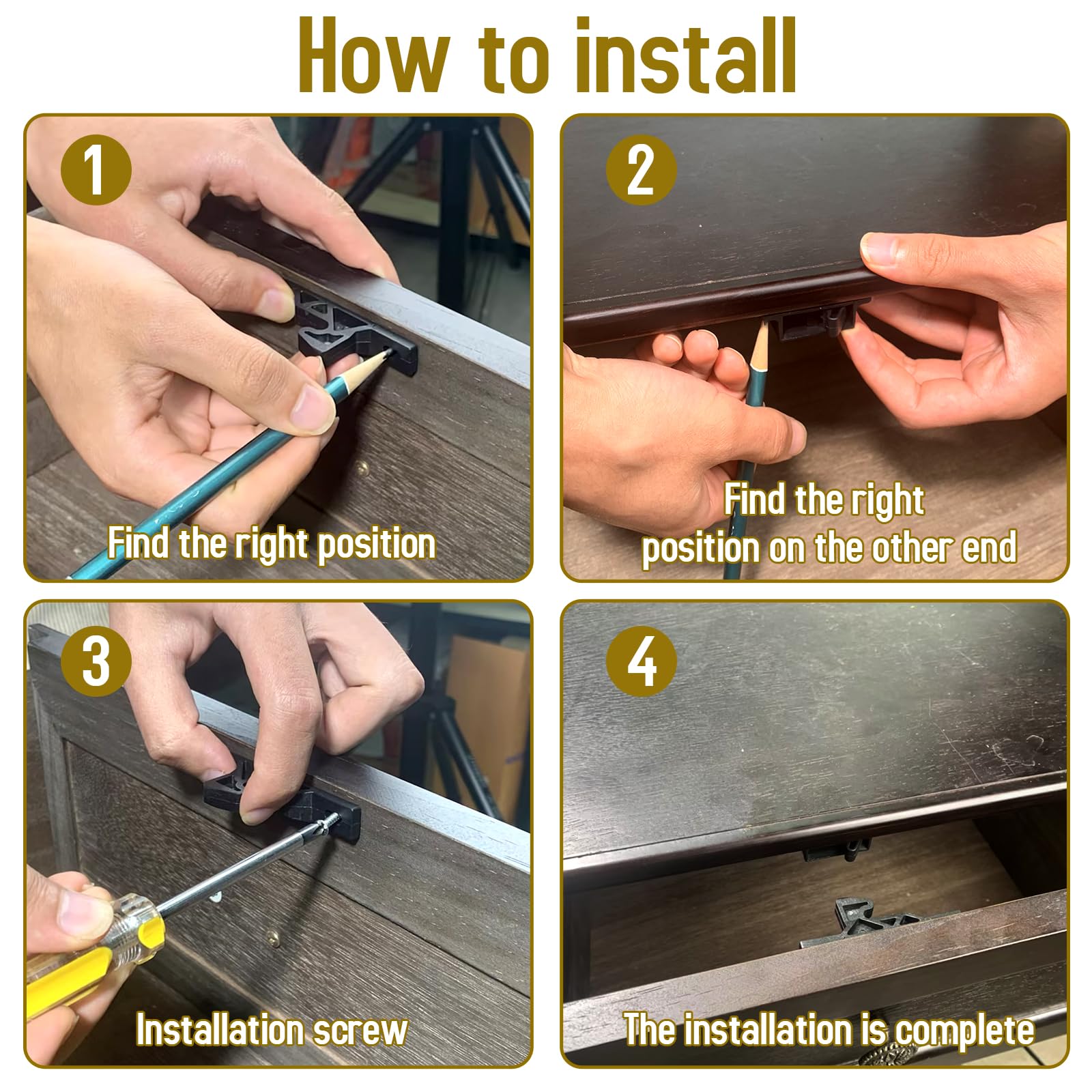 How to install

1

Find the right position

2

Find the right position on the other end

3

Installation screw

4

The installation is complete