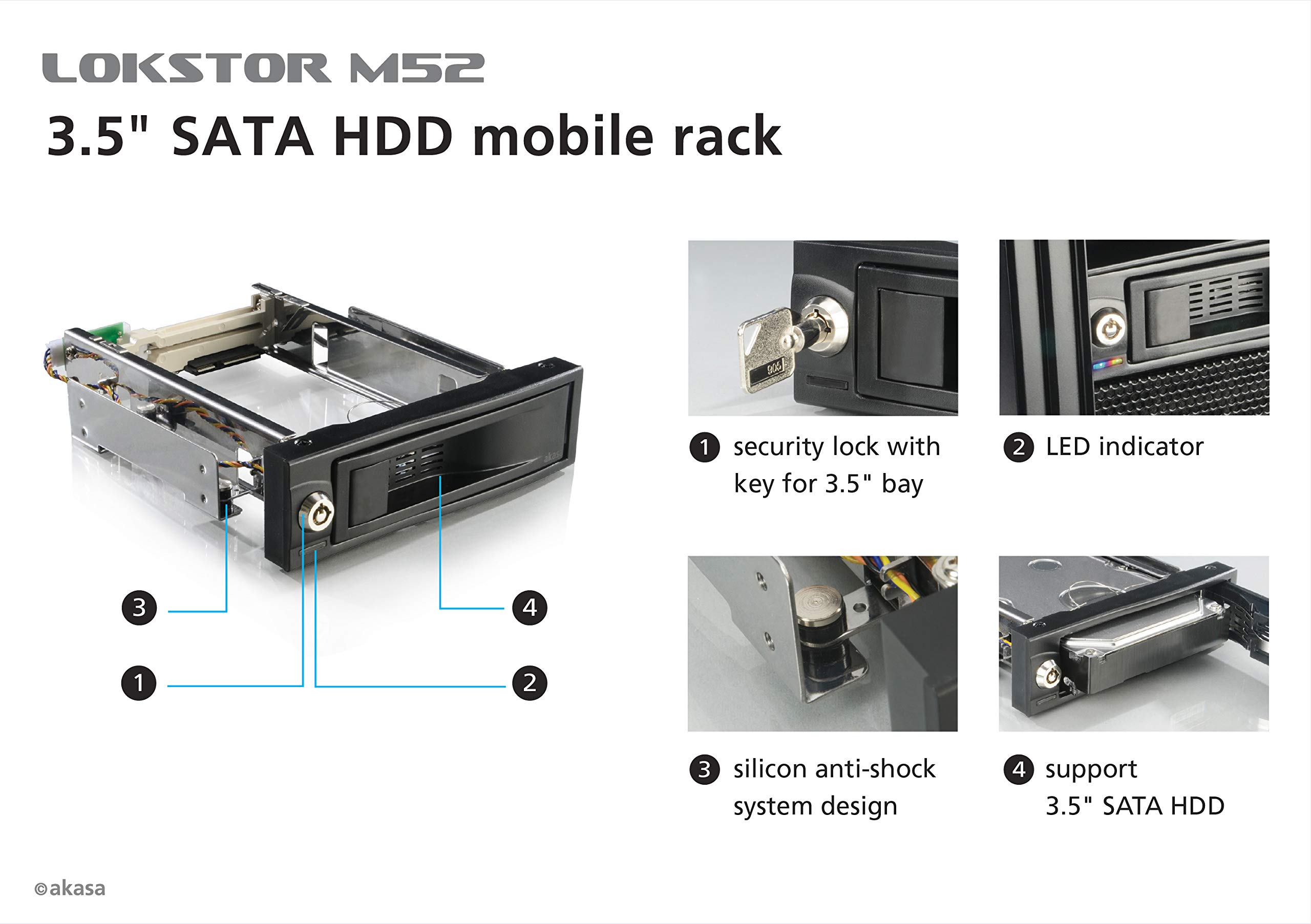 LOKSTOR M52
3.5" SATA HDD mobile rack

akasa

3

4

1

2

905

1 security lock with key for 3.5" bay

2 LED indicator

3 silicon anti-shock system design

4 support 3.5" SATA HDD

©akasa