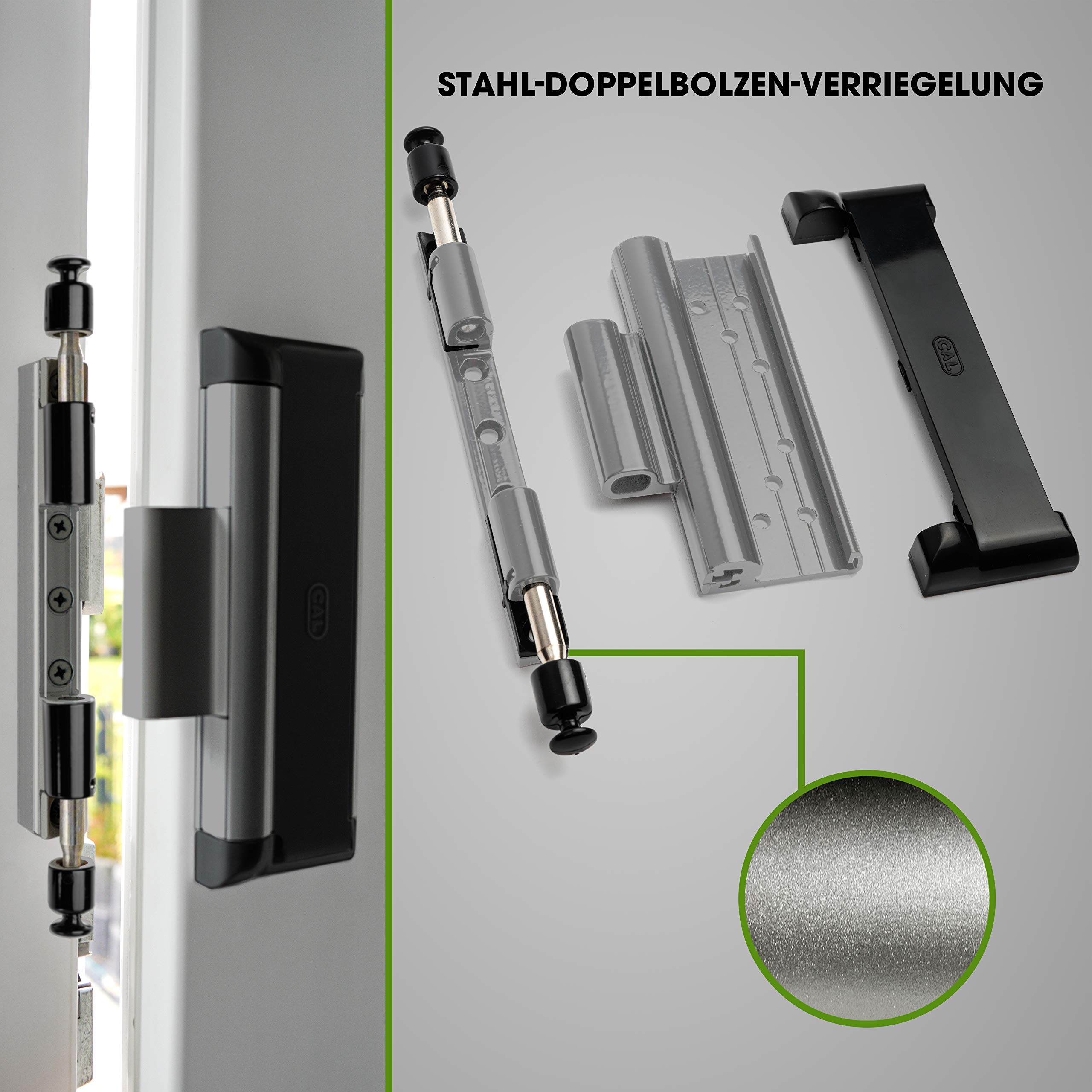 STAHL-DOPPELBOLZEN-VERRIEGELUNG

CAL

CAL