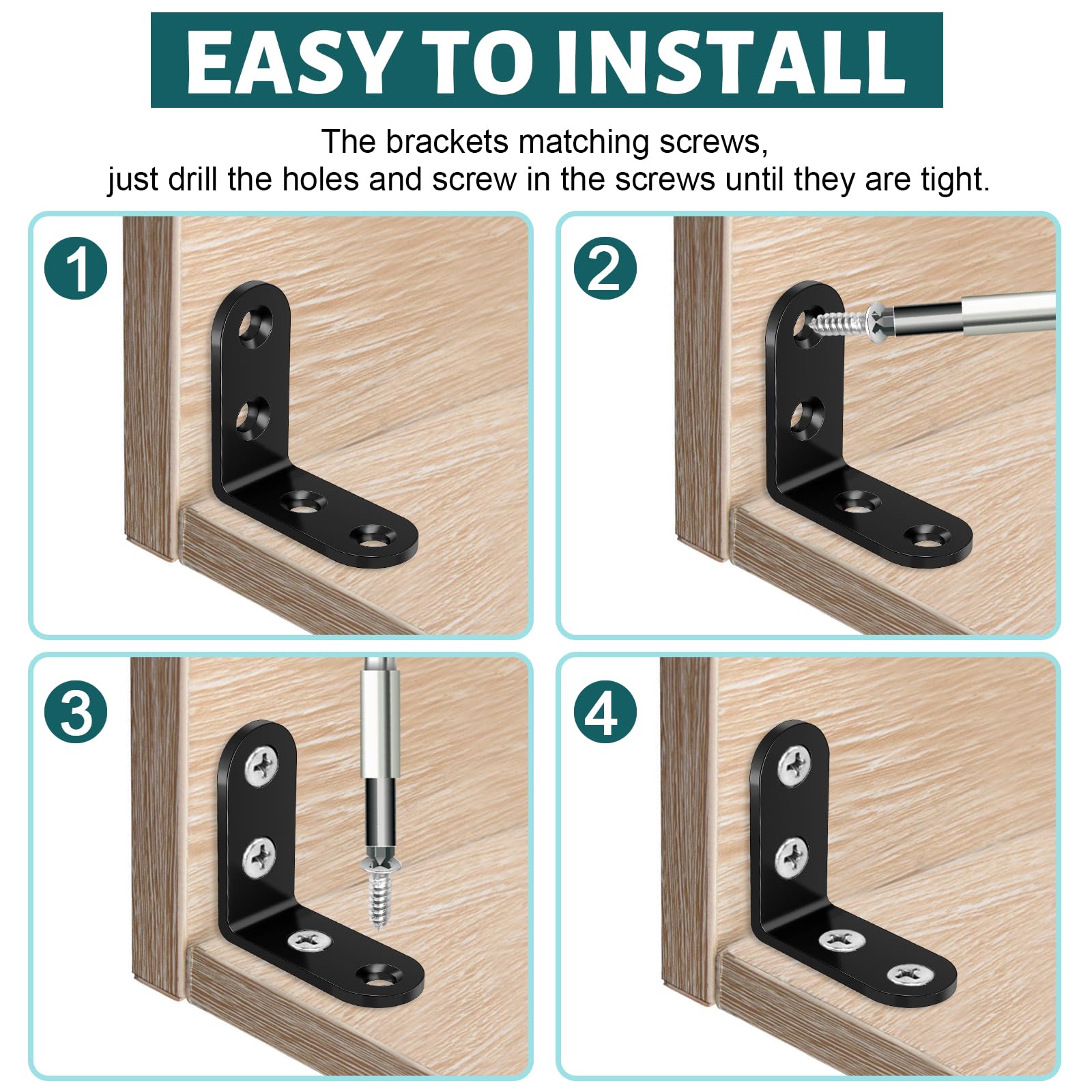 EASY TO INSTALL

The brackets matching screws, just drill the holes and screw in the screws until they are tight.

1

2

3

4