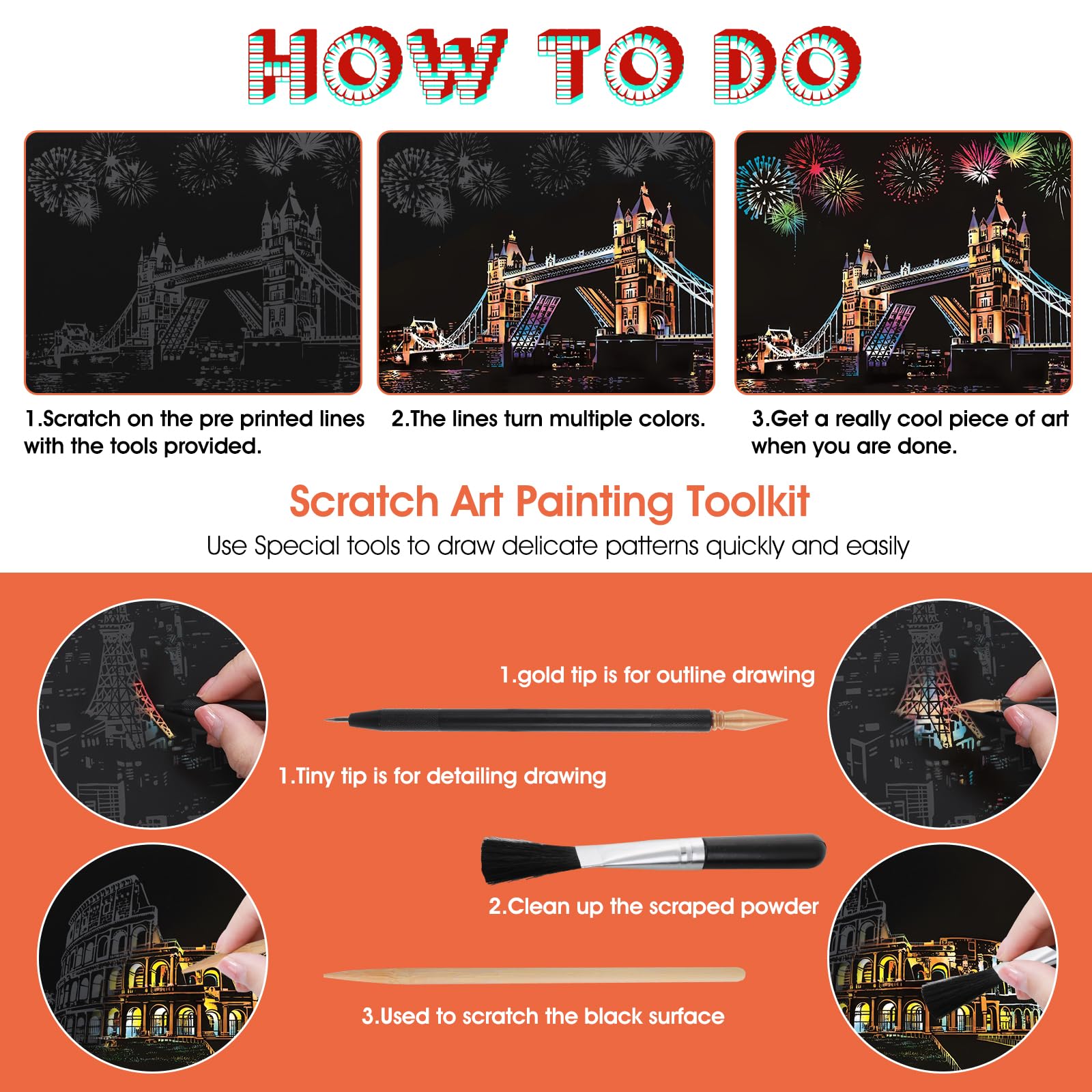 HOW TO DO

1.Scratch on the pre printed lines with the tools provided.

2.The lines turn multiple colors.

3.Get a really cool piece of art when you are done.

Scratch Art Painting Toolkit

Use Special tools to draw delicate patterns quickly and easily

1.gold tip is for outline drawing

1.Tiny tip is for detailing drawing

2.Clean up the scraped powder

3.Used to scratch the black surface