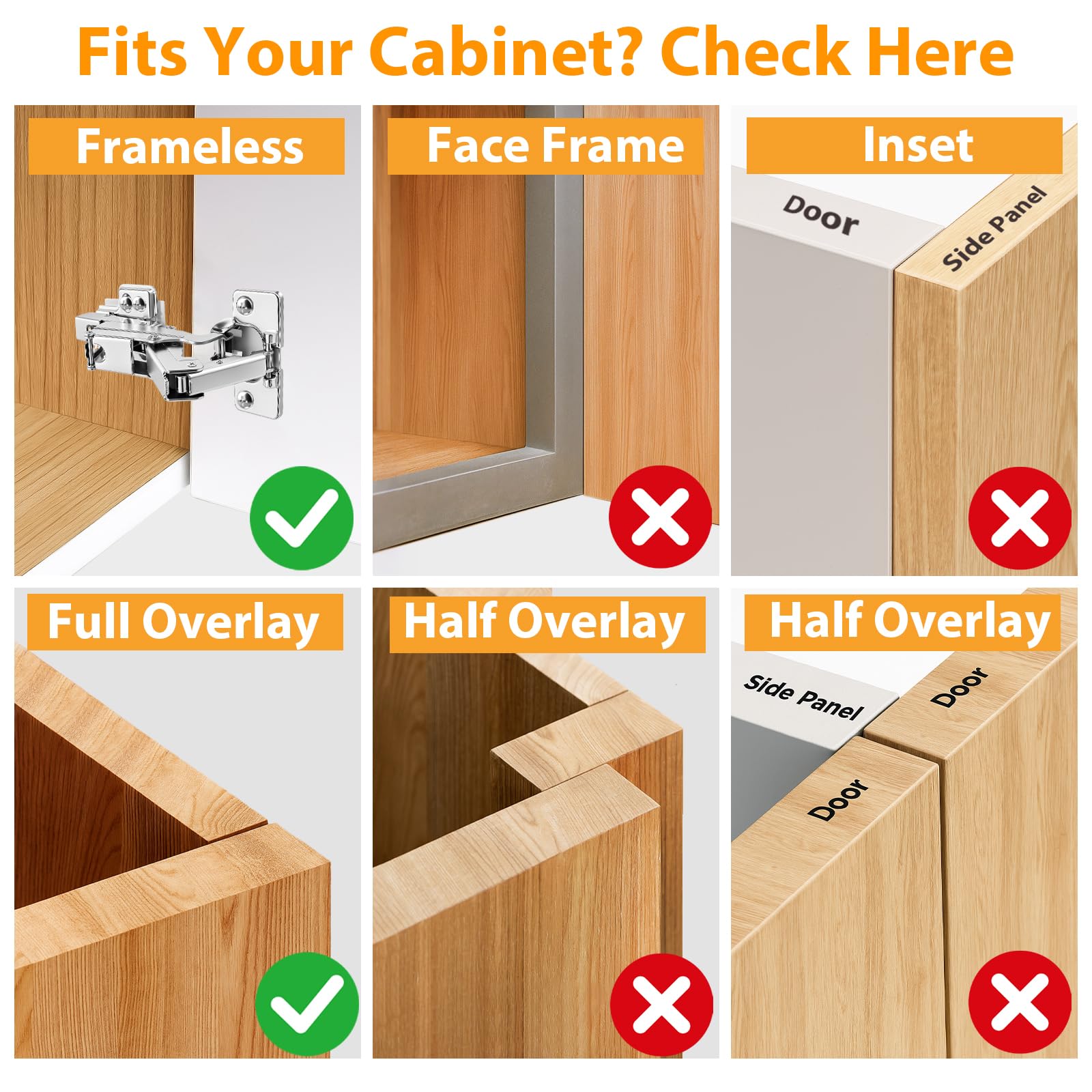 Fits Your Cabinet? Check Here

Frameless

Face Frame

Inset

Door

Side Panel

Full Overlay

Half Overlay

Half Overlay

Side Panel

Door

Door