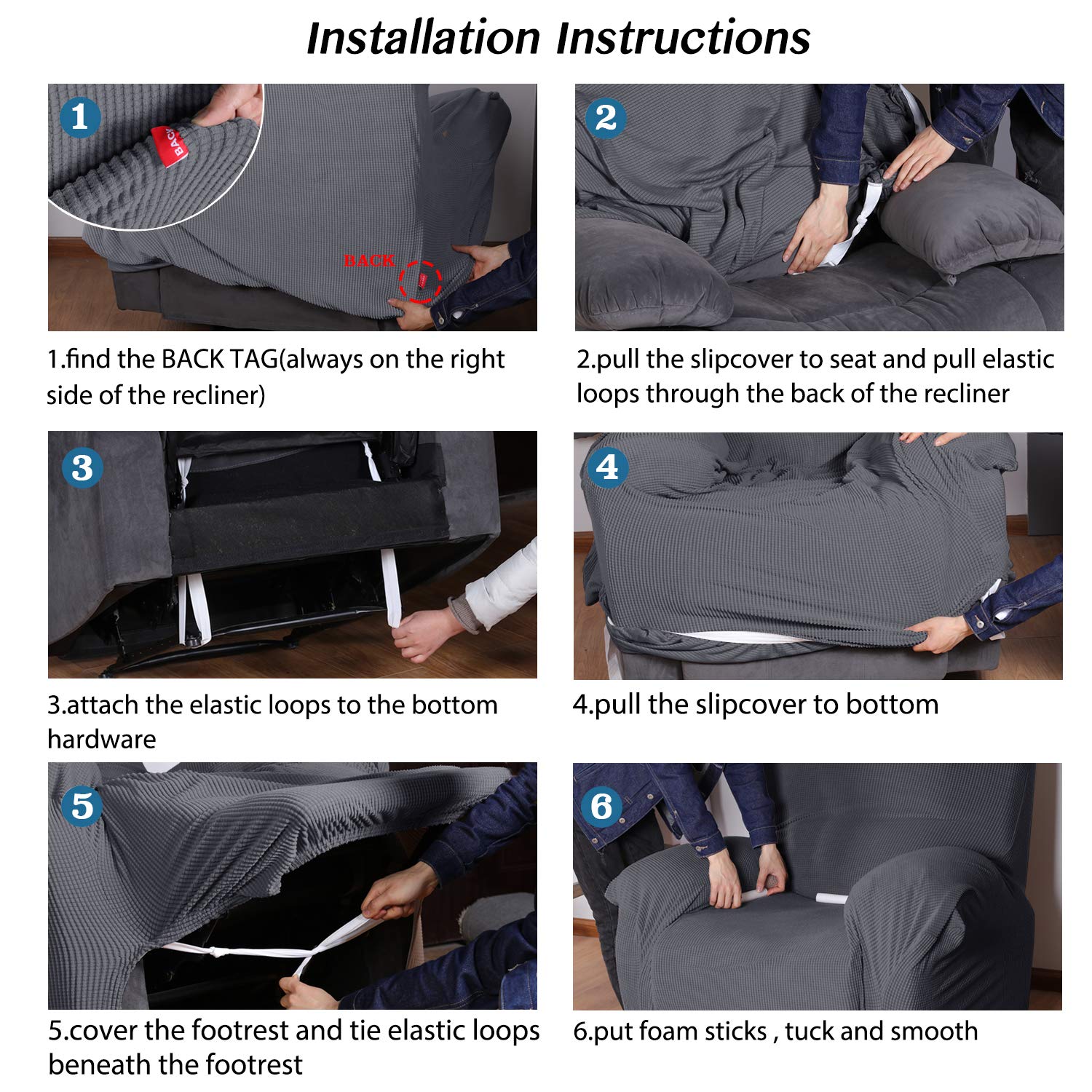 Installation Instructions

1

BACK

BACK

1.find the BACK TAG(always on the right side of the recliner)

2

2.pull the slipcover to seat and pull elastic loops through the back of the recliner

3

3.attach the elastic loops to the bottom hardware

4

4.pull the slipcover to bottom

5

5.cover the footrest and tie elastic loops beneath the footrest

6

6.put foam sticks , tuck and smooth