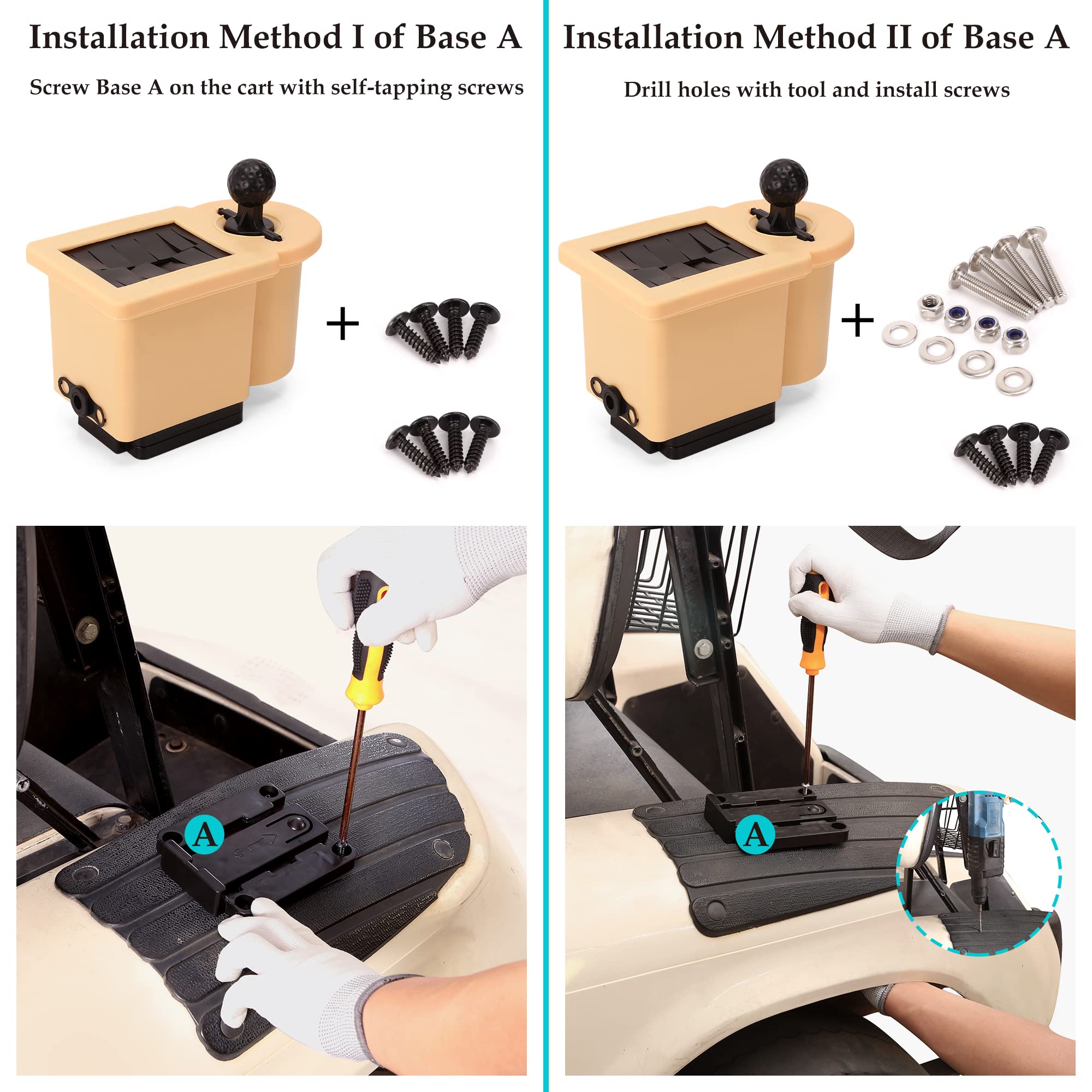 Installation Method I of Base A

Screw Base A on the cart with self-tapping screws

+

A

Installation Method II of Base A

Drill holes with tool and install screws

+

A