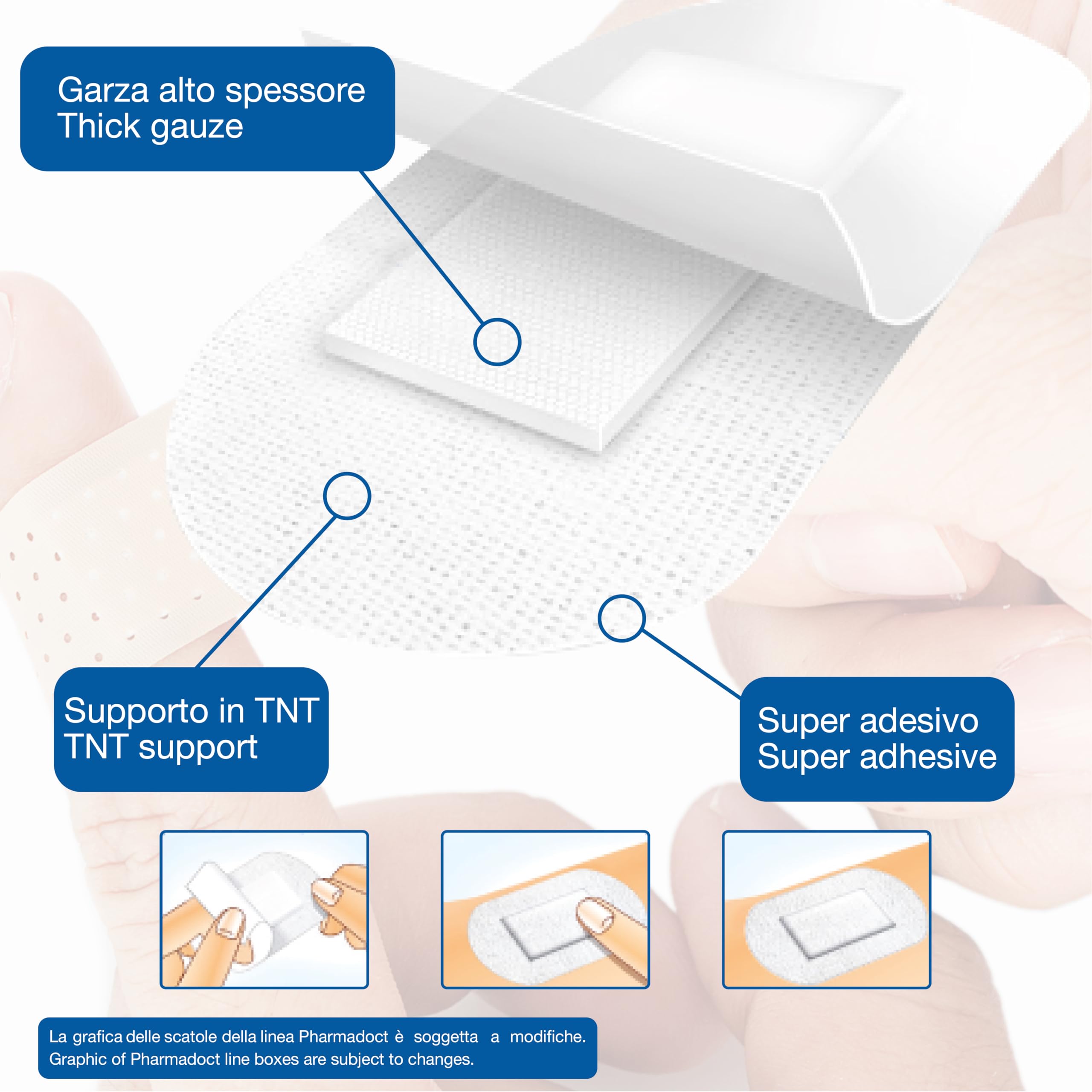 Garza alto spessore
Thick gauze

Supporto in TNT
TNT support

Super adesivo
Super adhesive

La grafica delle scatole della linea Pharmadoct è soggetta a modifiche.
Graphic of Pharmadoct line boxes are subject to changes.