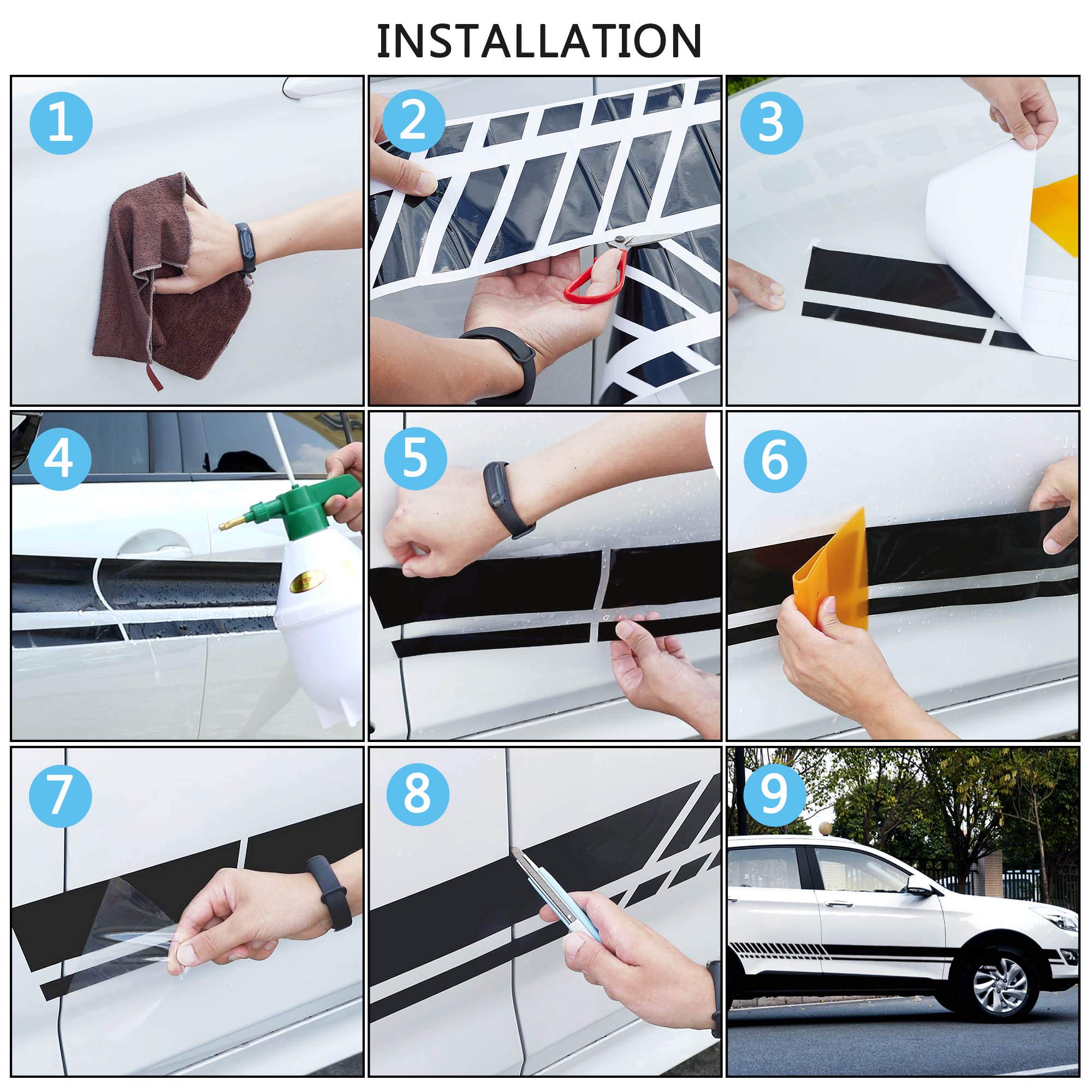 INSTALLATION

1

2

3

4

5

6

7

8

9