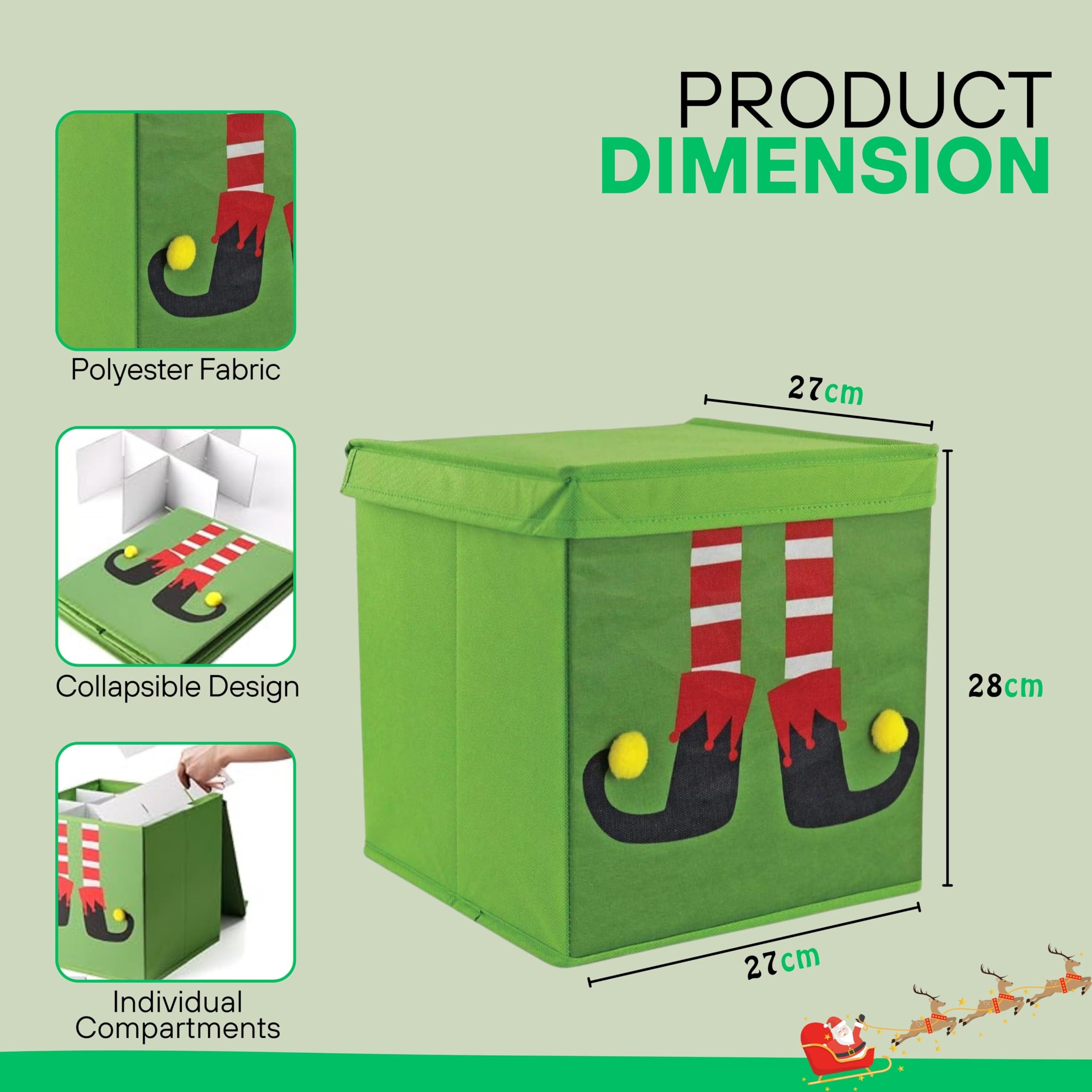 PRODUCT
DIMENSION

Polyester Fabric

Collapsible Design

Individual Compartments

27cm

28cm

27cm