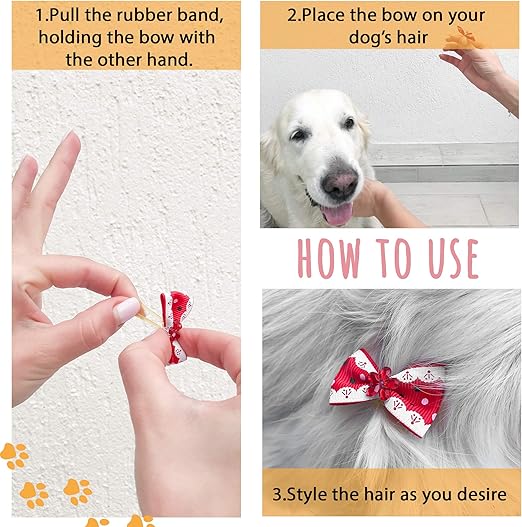 1.Pull the rubber band, holding the bow with the other hand.

2.Place the bow on your dog's hair

HOW TO USE

3.Style the hair as you desire