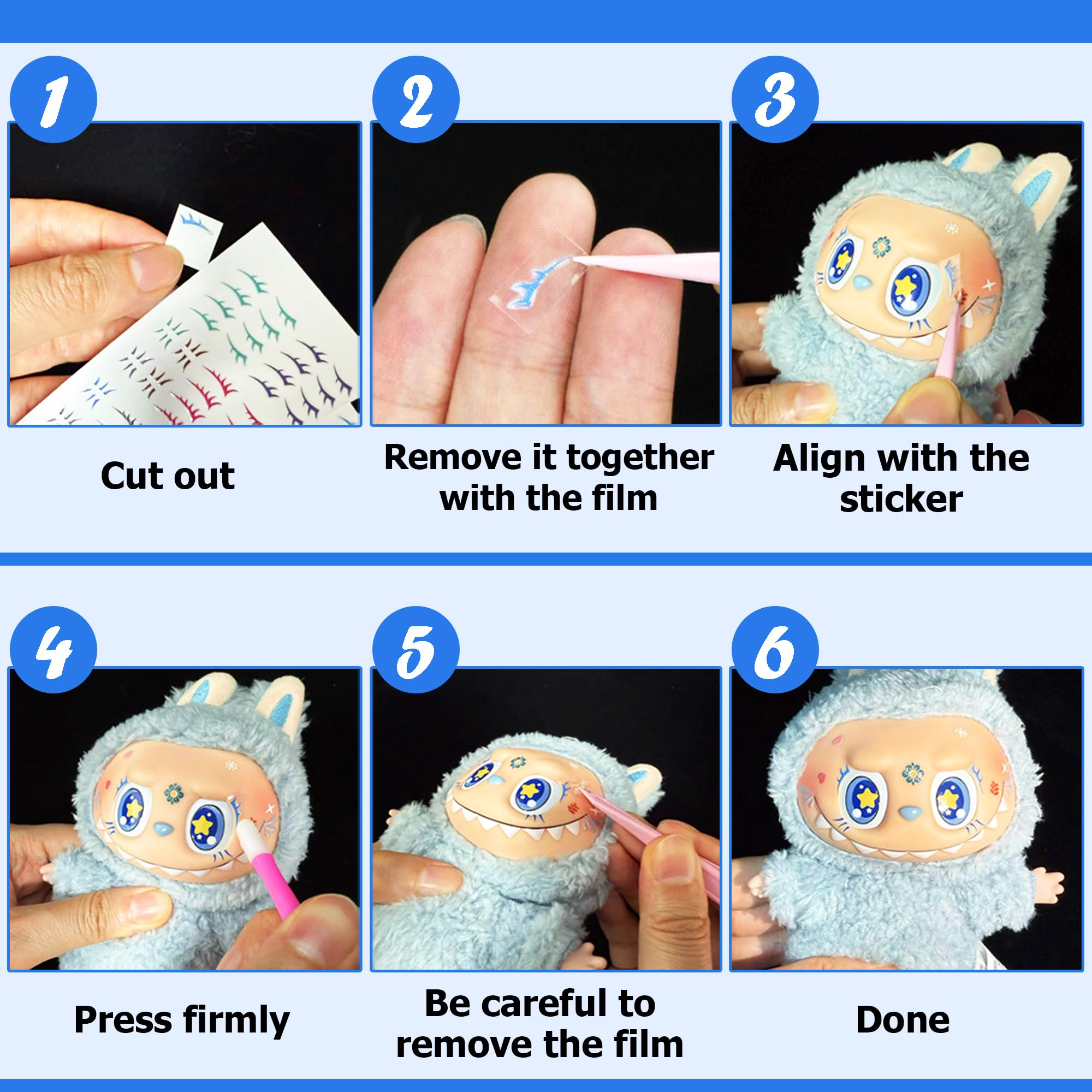 1

Cut out

2

Remove it together with the film

3

Align with the sticker

4

Press firmly

5

Be careful to remove the film

6

Done