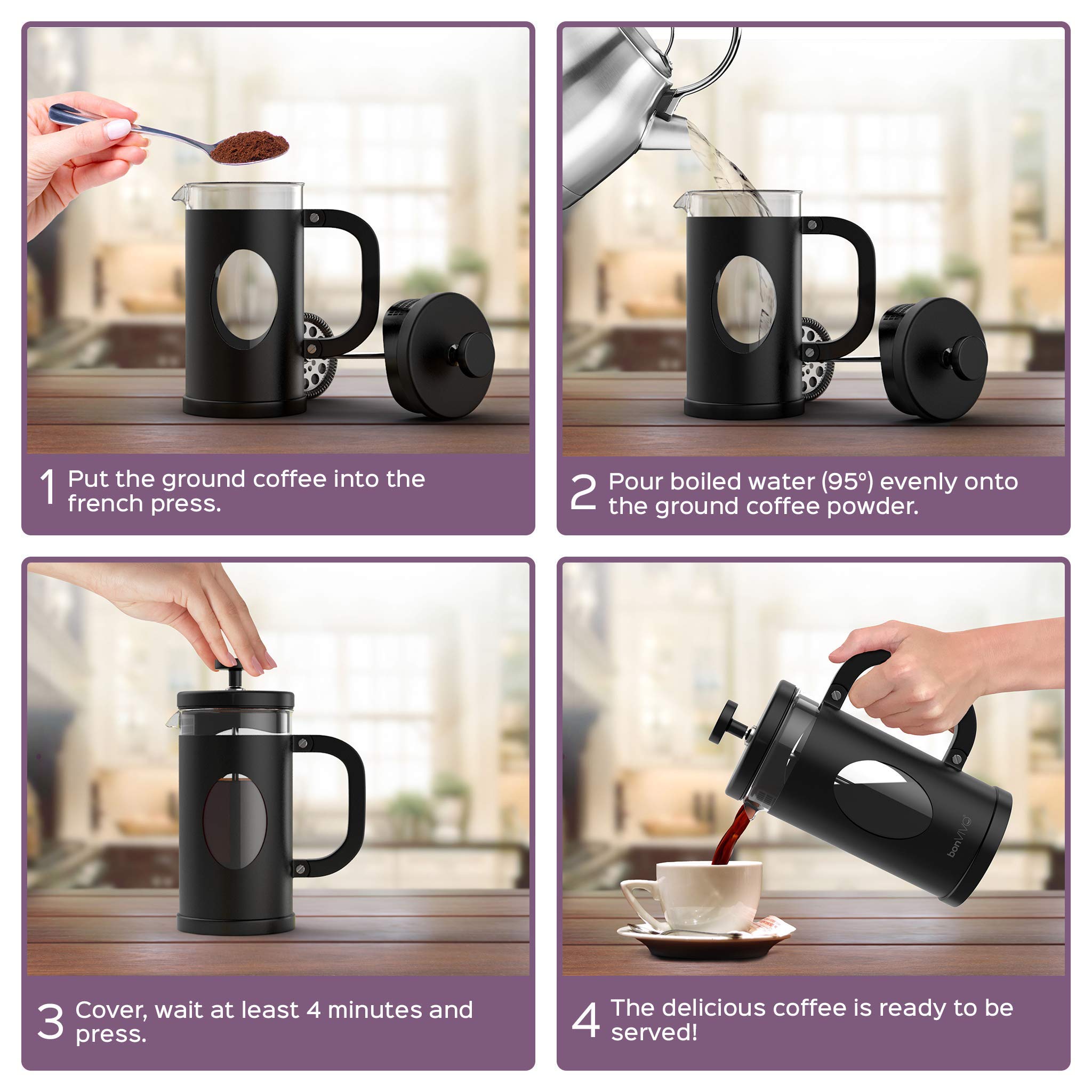 1 Put the ground coffee into the french press.

2 Pour boiled water (95°) evenly onto the ground coffee powder.

3 Cover, wait at least 4 minutes and press.

bonVIVO

4 The delicious coffee is ready to be served!