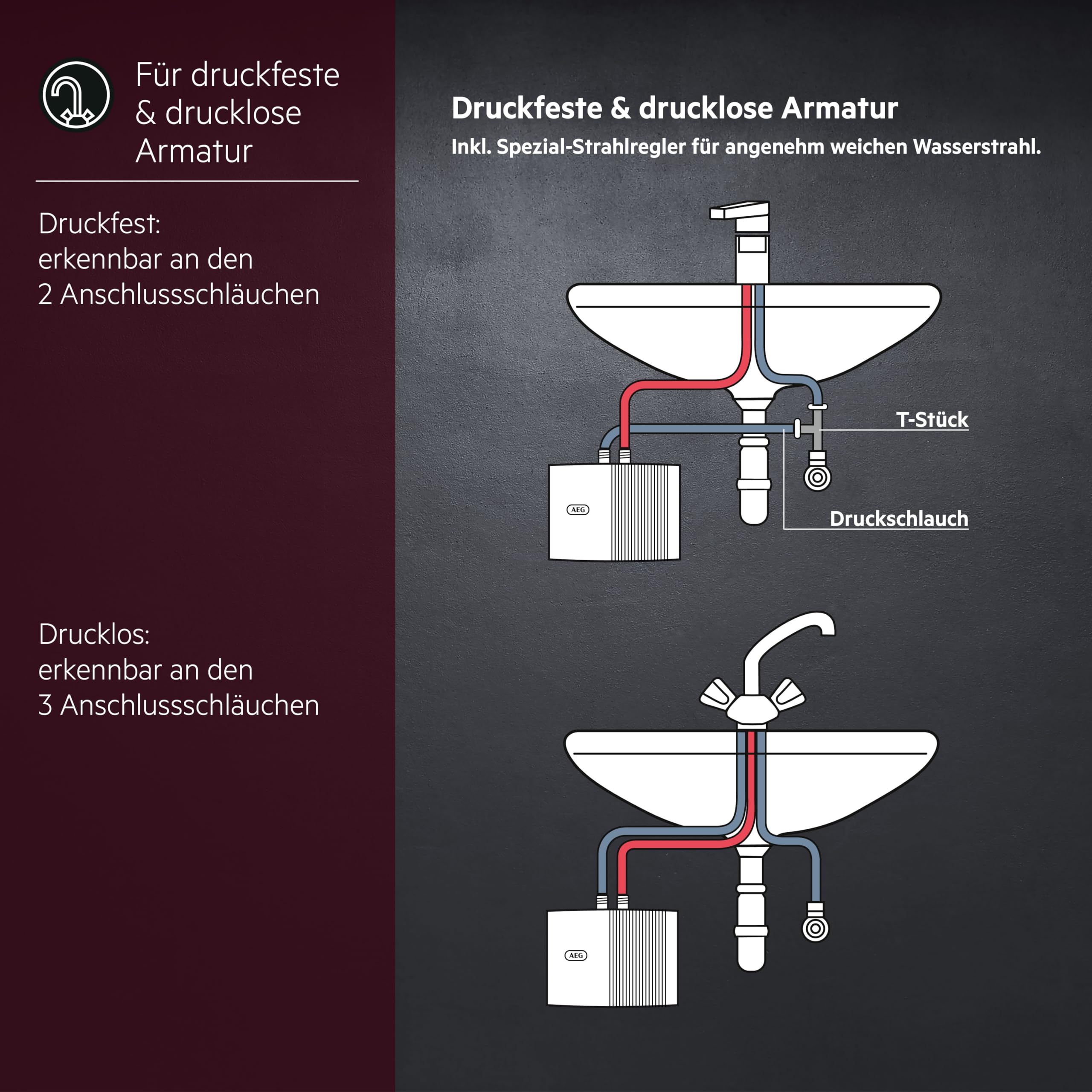 Für druckfeste & drucklose Armatur

Druckfest:
erkennbar an den
2 Anschlussschläuchen

Drucklos:
erkennbar an den
3 Anschlussschläuchen

Druckfeste & drucklose Armatur

Inkl. Spezial-Strahlregler für angenehm weichen Wasserstrahl.

T-Stück

Druckschlauch

AEG

AEG