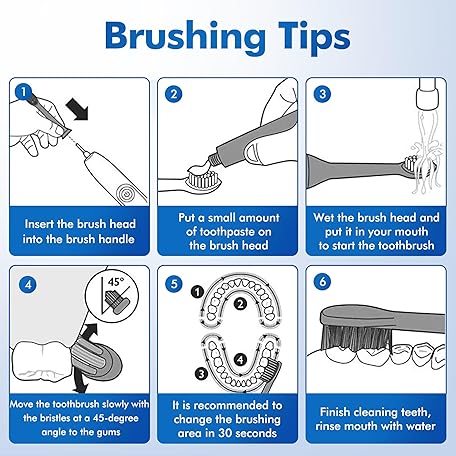 Brushing Tips

1

Insert the brush head into the brush handle

2

Put a small amount of toothpaste on the brush head

3

Wet the brush head and put it in your mouth to start the toothbrush

4

45°

Move the toothbrush slowly with the bristles at a 45-degree angle to the gums

5

1 2 3 4

It is recommended to change the brushing area in 30 seconds

6

Finish cleaning teeth, rinse mouth with water