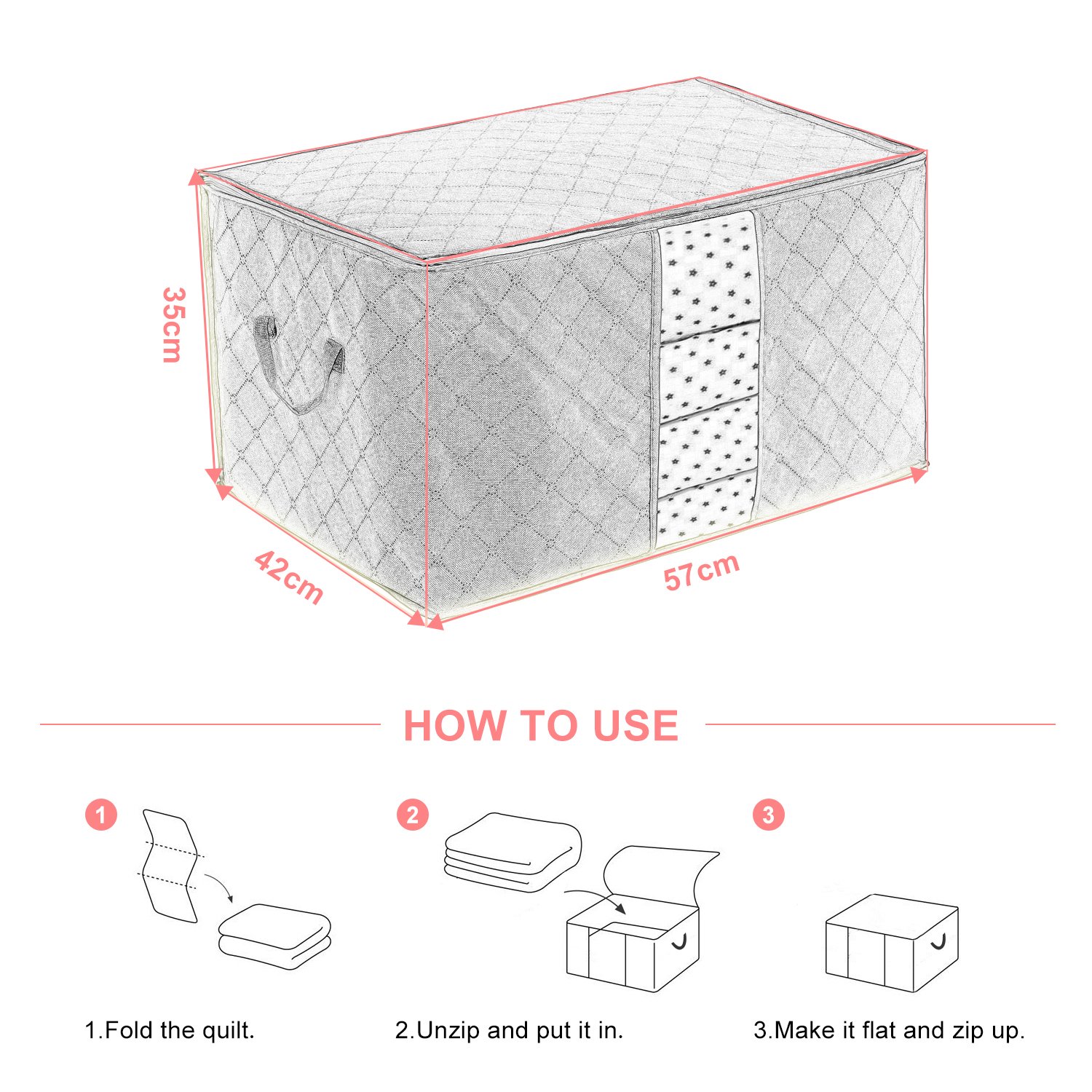 35cm

42cm

57cm

HOW TO USE

1

2

3

1.Fold the quilt.

2.Unzip and put it in.

3.Make it flat and zip up.