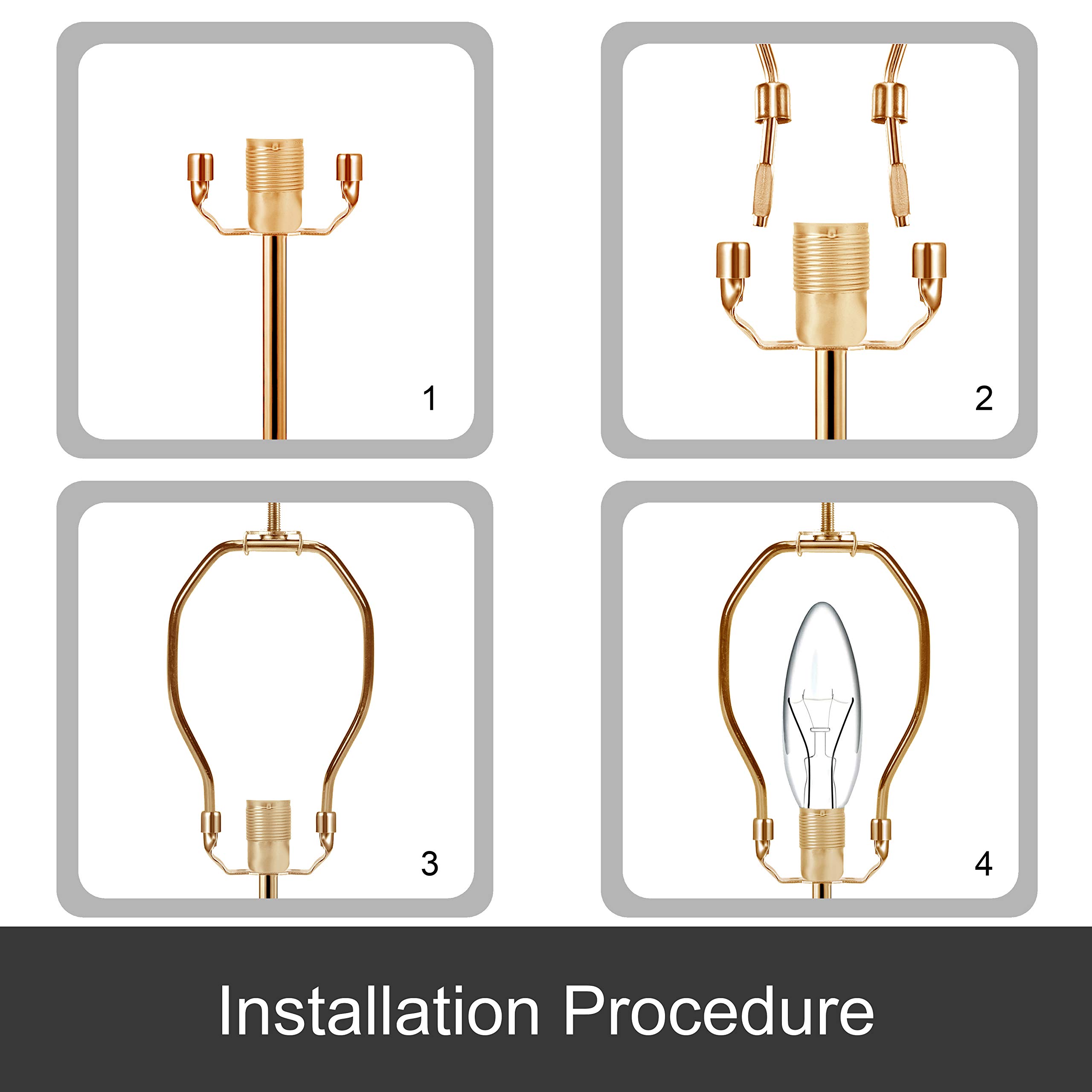 1

2

3

4

Installation Procedure