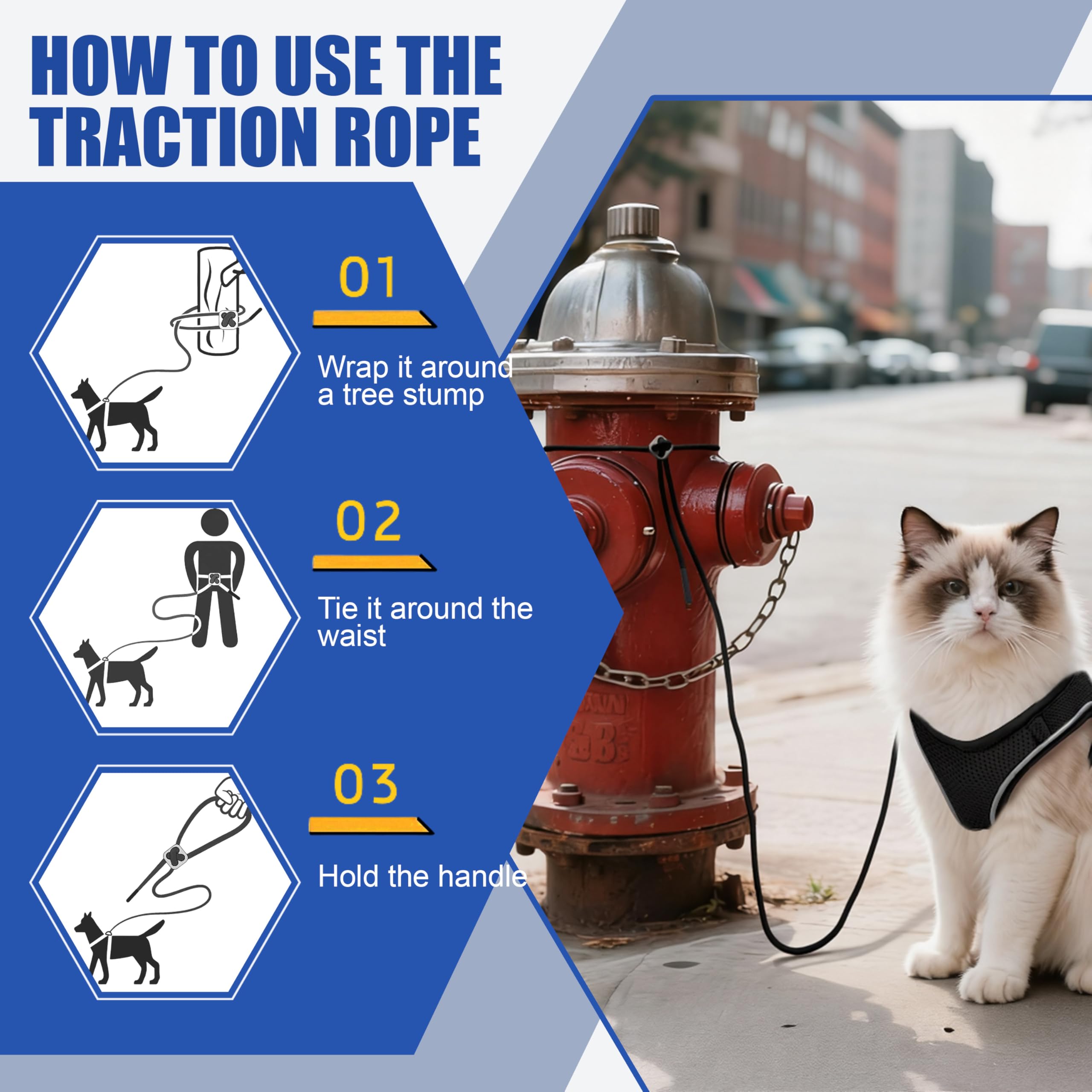 HOW TO USE THE TRACTION ROPE

01

Wrap it around a tree stump

02

Tie it around the waist

03

Hold the handle