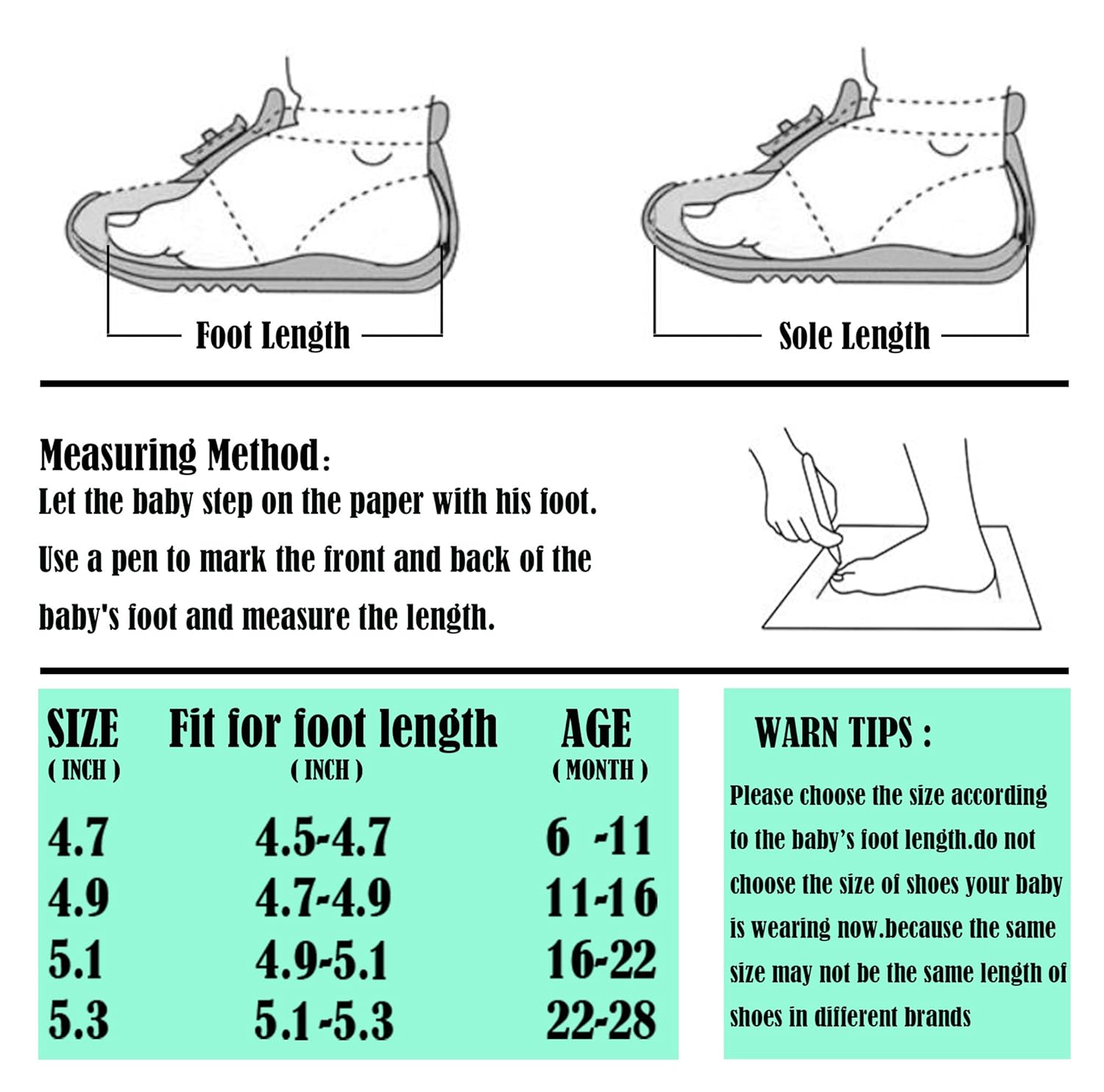 Foot Length

Sole Length

Measuring Method:
Let the baby step on the paper with his foot. Use a pen to mark the front and back of the baby's foot and measure the length.

| SIZE ( INCH ) | Fit for foot length ( INCH ) | AGE ( MONTH ) |
|---|---|---|
| 4.7 | 4.5-4.7 | 6 -11 |
| 4.9 | 4.7-4.9 | 11-16 |
| 5.1 | 4.9-5.1 | 16-22 |
| 5.3 | 5.1-5.3 | 22-28 |

WARN TIPS :
Please choose the size according to the baby's foot length.do not choose the size of shoes your baby is wearing now.because the same size may not be the same length of shoes in different brands