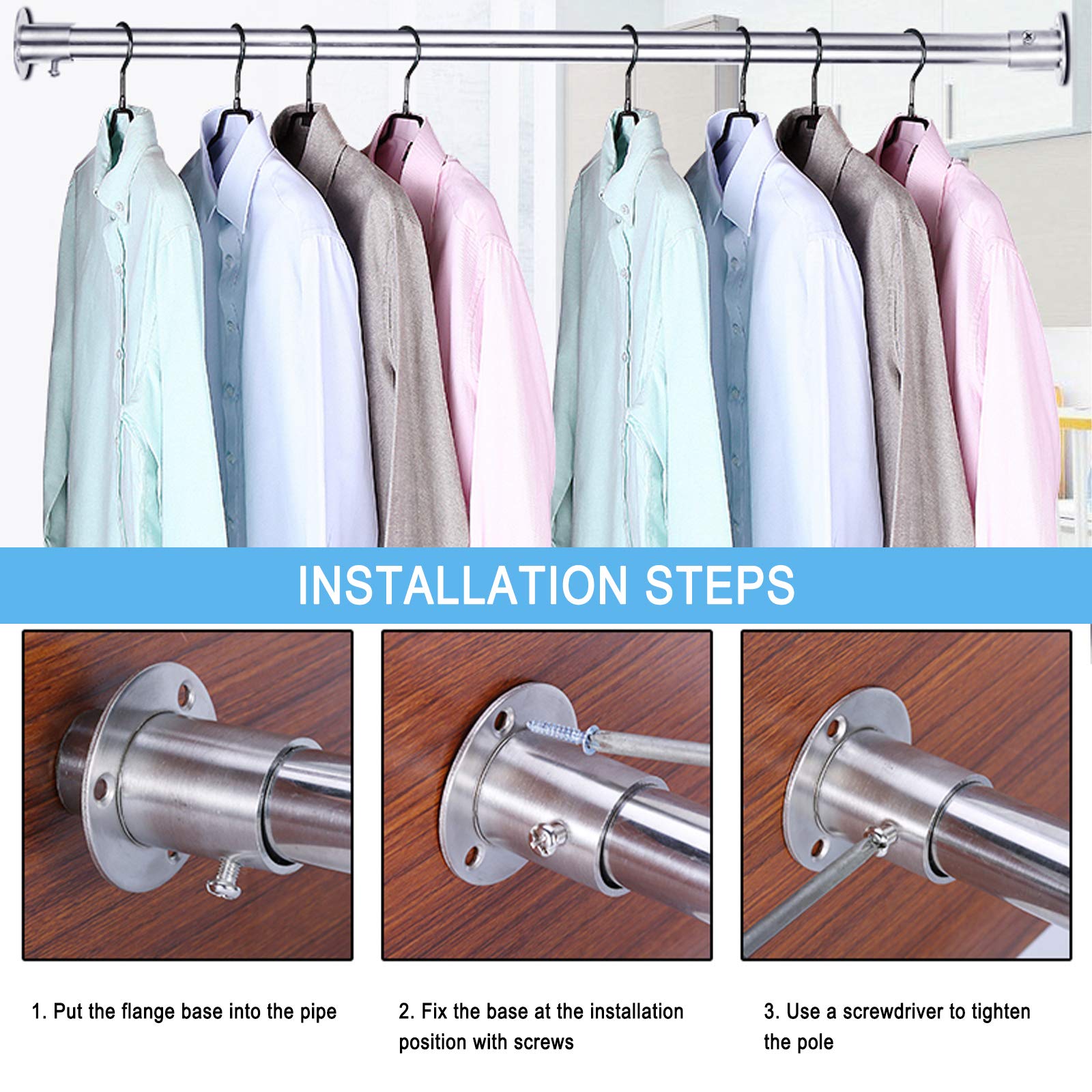 INSTALLATION STEPS

1. Put the flange base into the pipe

2. Fix the base at the installation position with screws

3. Use a screwdriver to tighten the pole