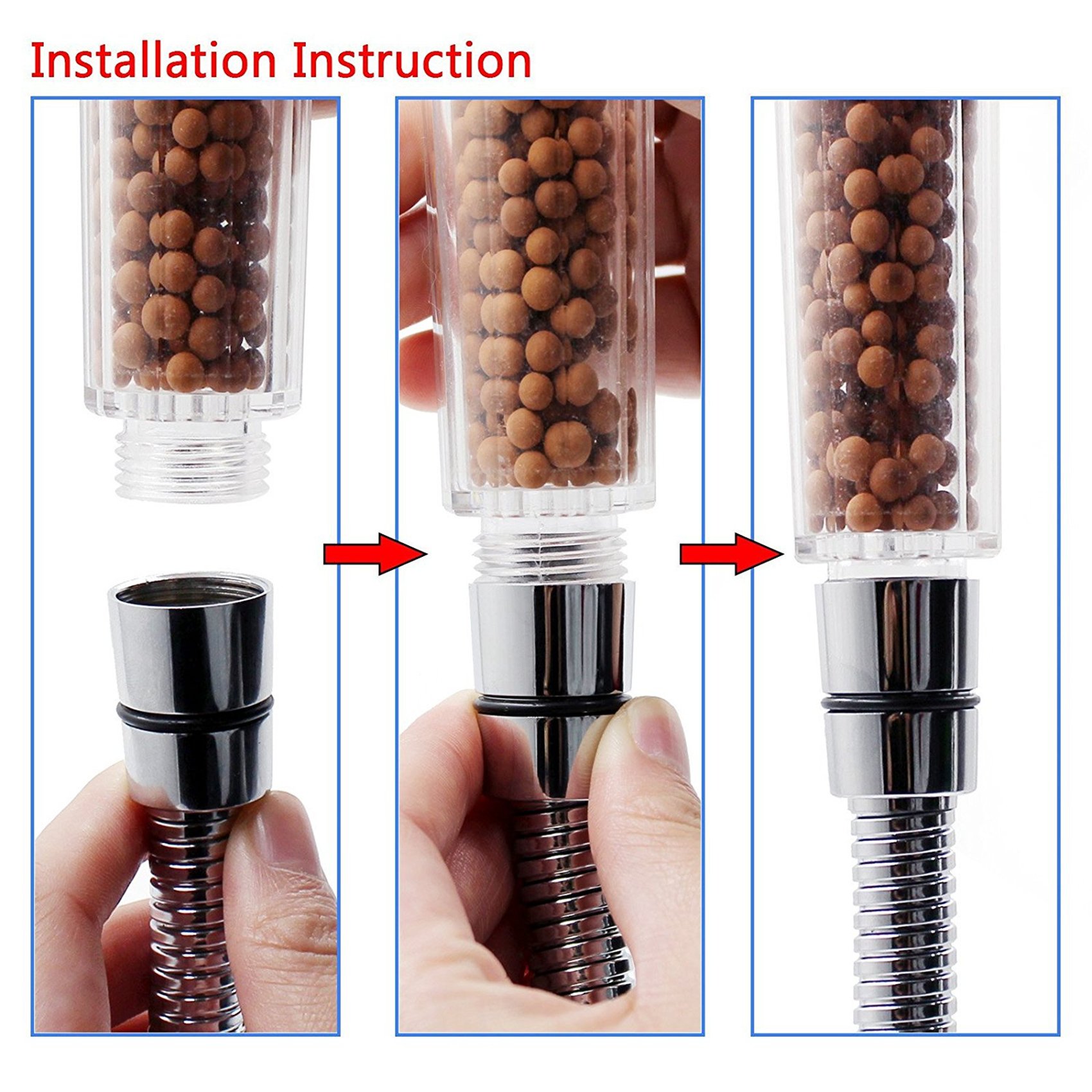 Installation Instruction