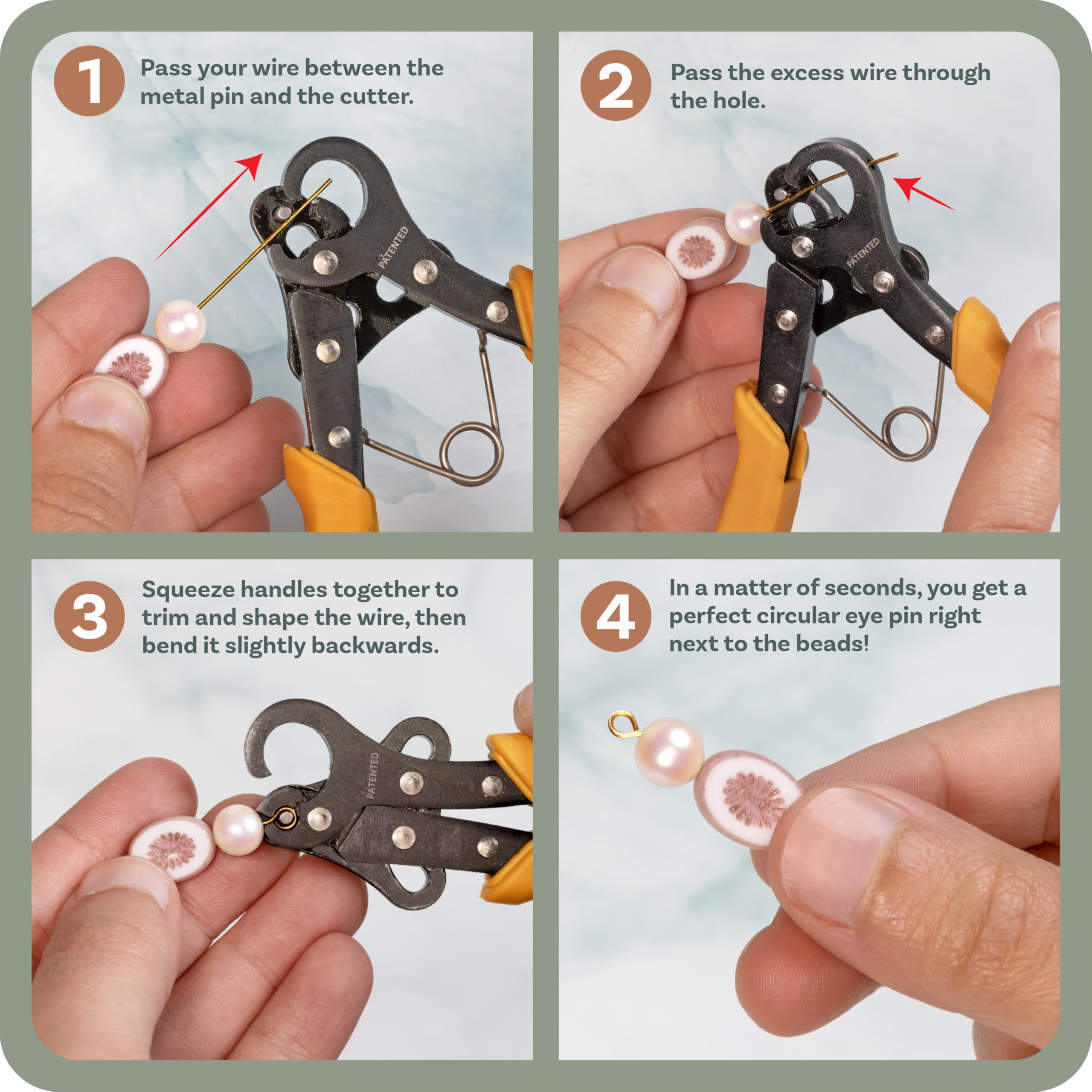 1 Pass your wire between the metal pin and the cutter.

PATENTED

2 Pass the excess wire through the hole.

PATENTED

3 Squeeze handles together to trim and shape the wire, then bend it slightly backwards.

PATENTED

4 In a matter of seconds, you get a perfect circular eye pin right next to the beads!