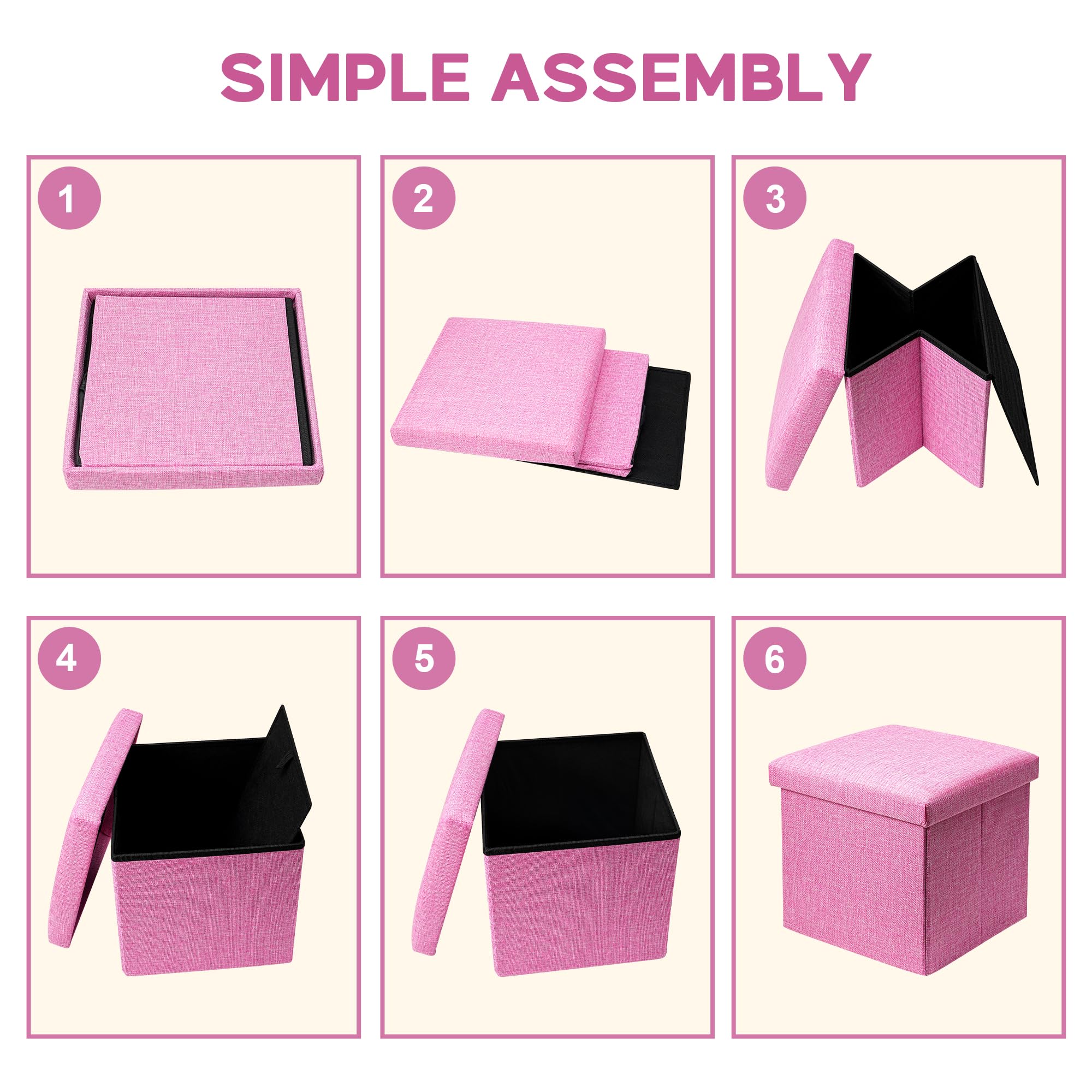 SIMPLE ASSEMBLY

1

2

3

4

5

6