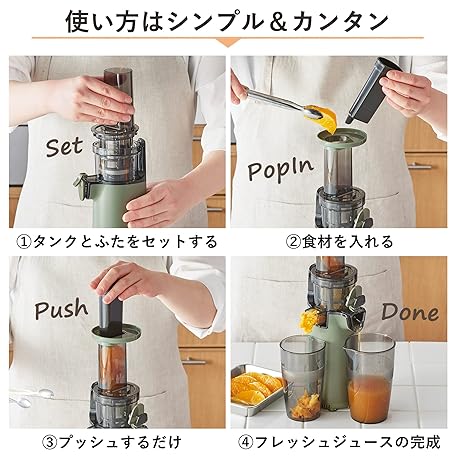 使い方はシンプル＆カンタン

Set

①タンクとふたをセットする

PopIn

②食材を入れる

Push

③プッシュするだけ

Done

④フレッシュジュースの完成