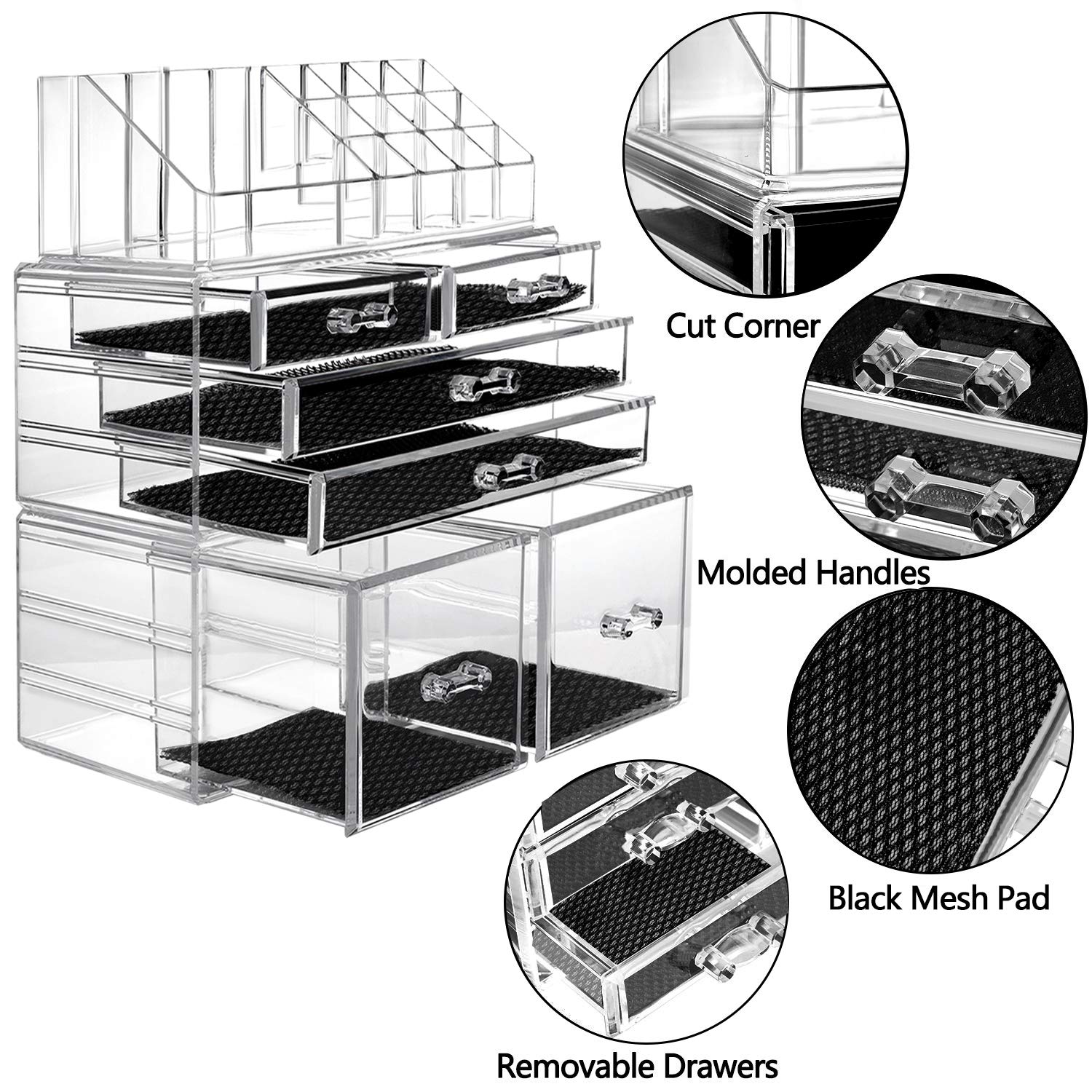 Cut Corner

Molded Handles

Black Mesh Pad

Removable Drawers