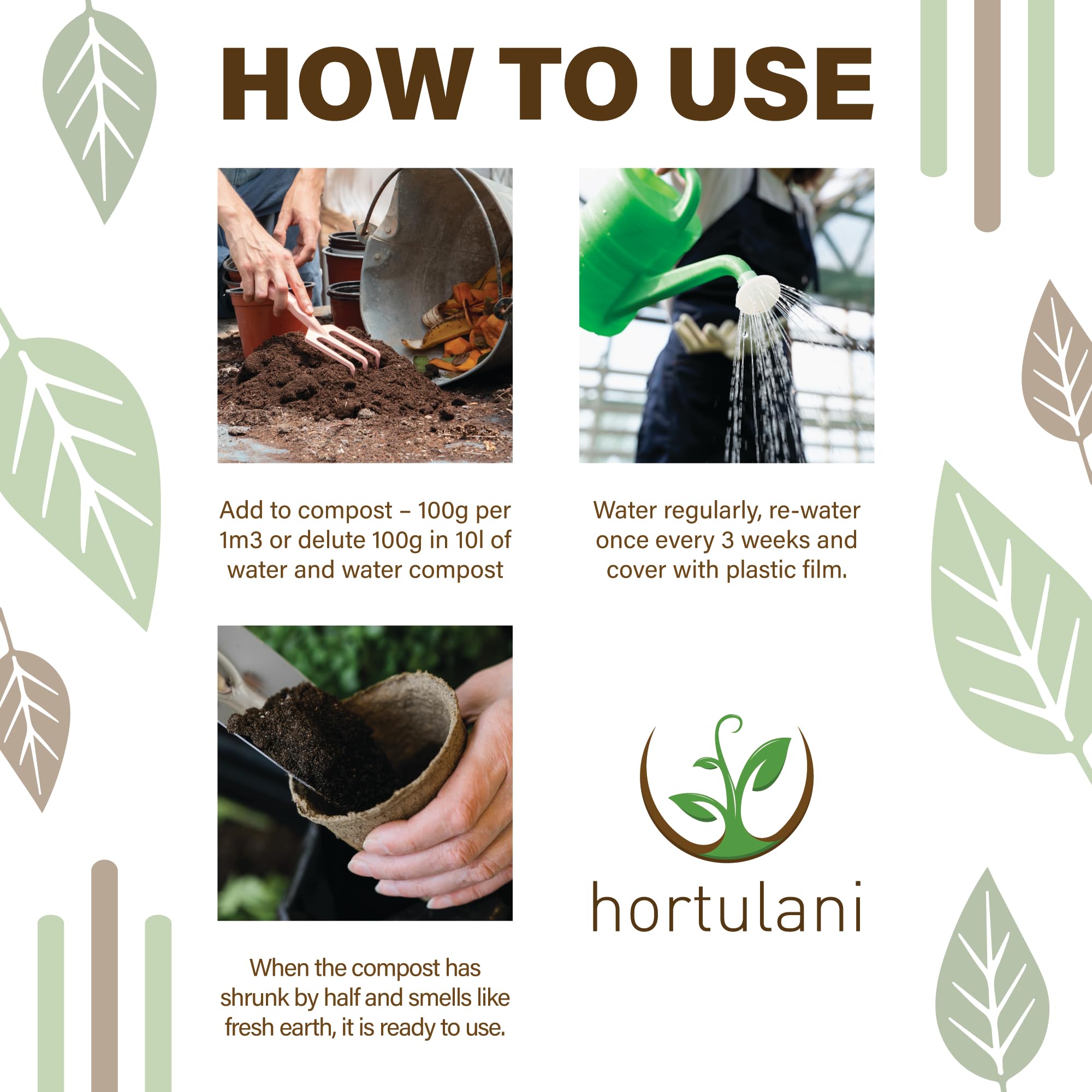 HOW TO USE

Add to compost – 100g per 1m3 or delute 100g in 10l of water and water compost

Water regularly, re-water once every 3 weeks and cover with plastic film.

When the compost has shrunk by half and smells like fresh earth, it is ready to use.

hortulani